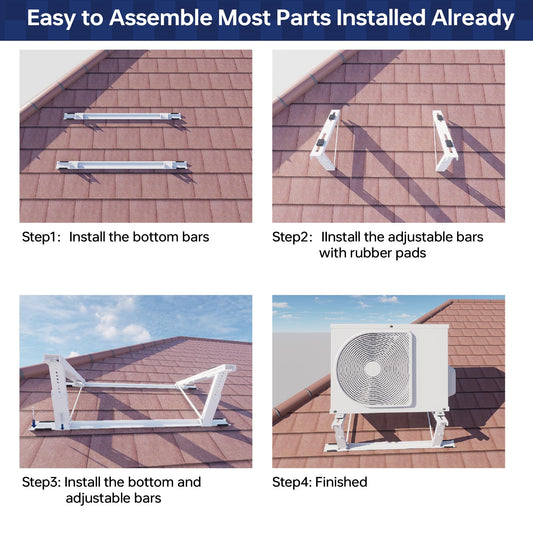 Easy to Assemble Most Parts Installed Already

Step1: Install the bottom bars

Step2: IInstall the adjustable bars with rubber pads

Step3: Install the bottom and adjustable bars

Step4: Finished