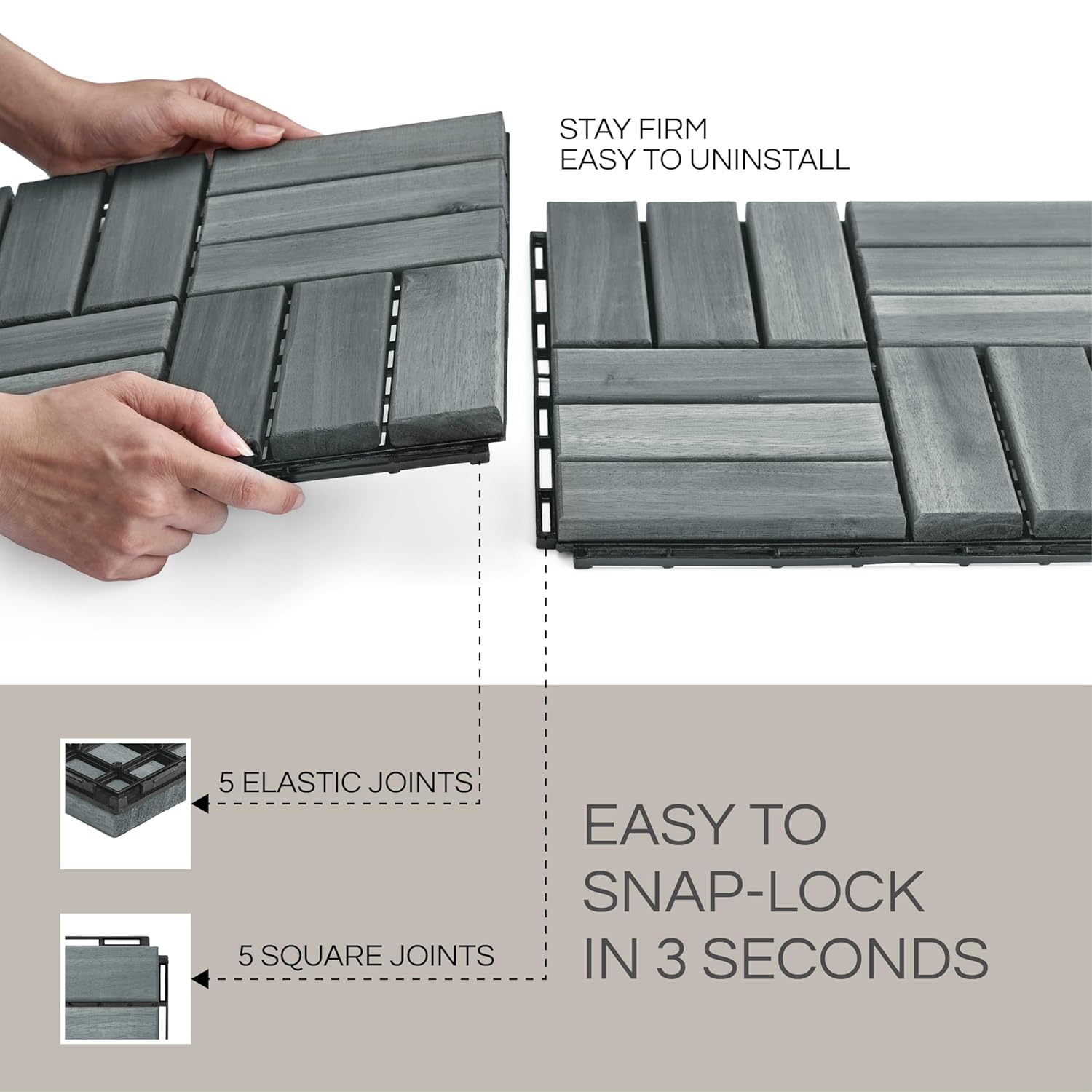 STAY FIRM
EASY TO UNINSTALL

5 ELASTIC JOINTS

5 SQUARE JOINTS

EASY TO SNAP-LOCK IN 3 SECONDS