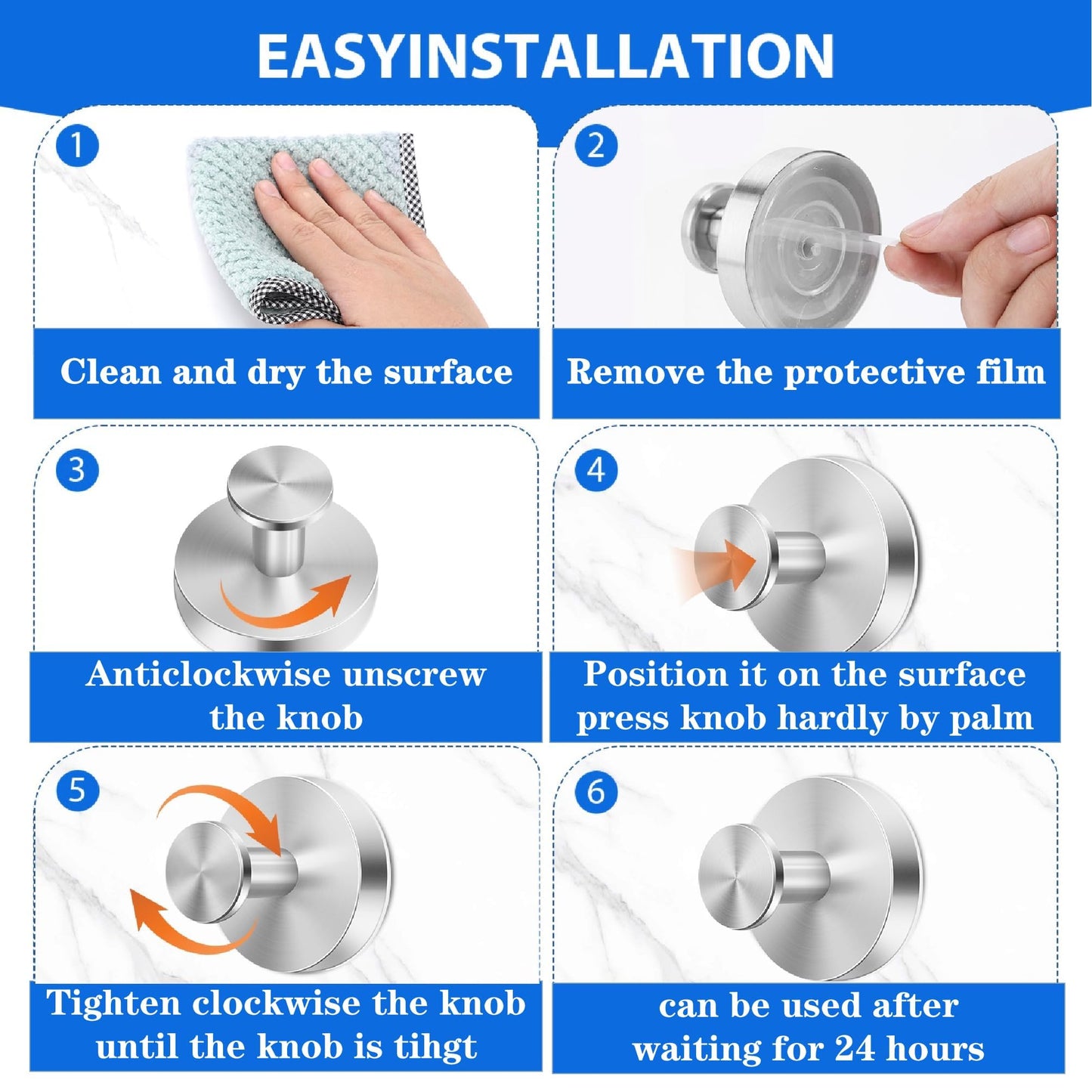 EASYINSTALLATION

1

Clean and dry the surface

2

Remove the protective film

3

Anticlockwise unscrew the knob

4

Position it on the surface press knob hardly by palm

5

Tighten clockwise the knob until the knob is tihgt

6

can be used after waiting for 24 hours