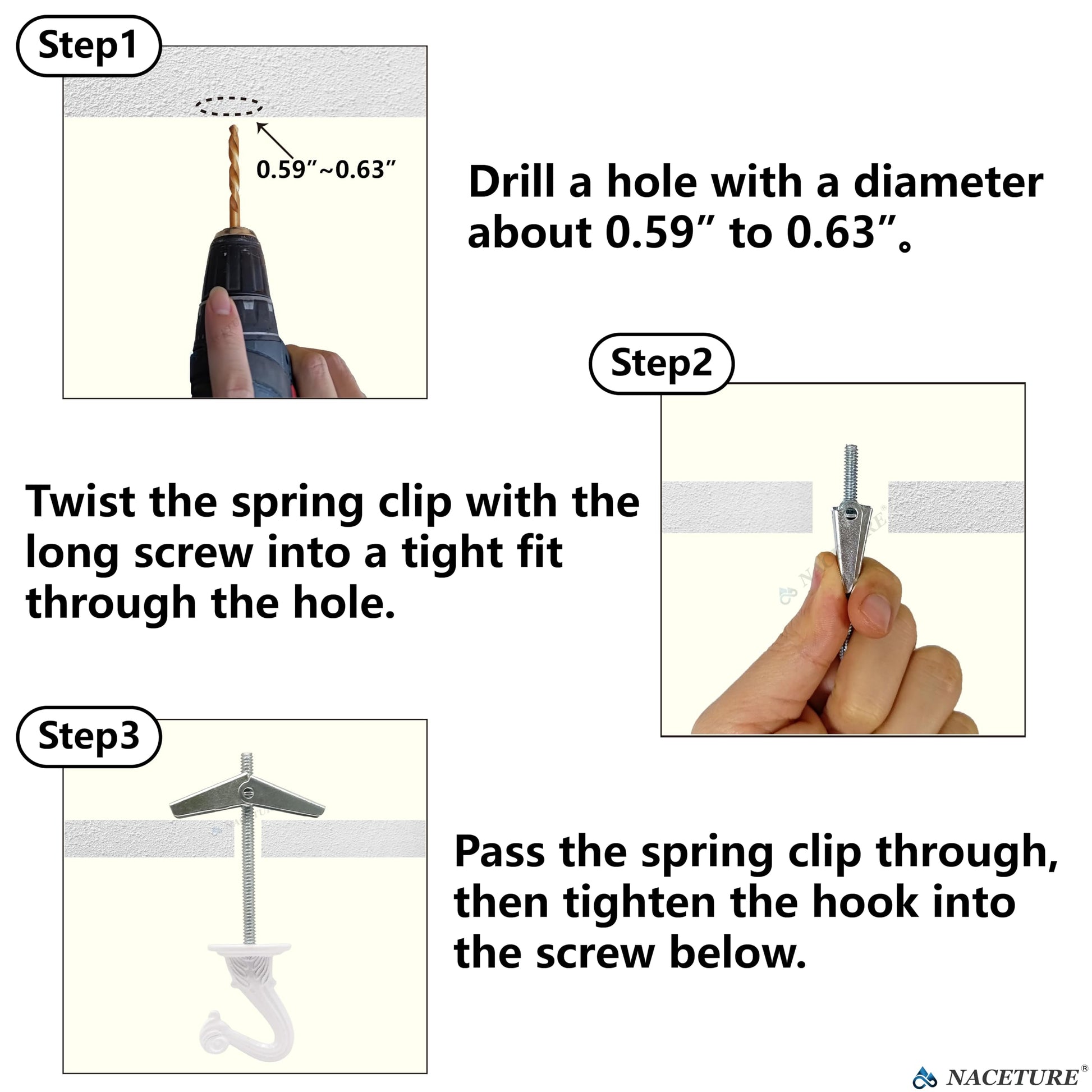 Step1

0.59″~0.63″

Drill a hole with a diameter about 0.59″ to 0.63″。

Step2

Twist the spring clip with the long screw into a tight fit through the hole.

Step3

Pass the spring clip through, then tighten the hook into the screw below.

NACETURE®