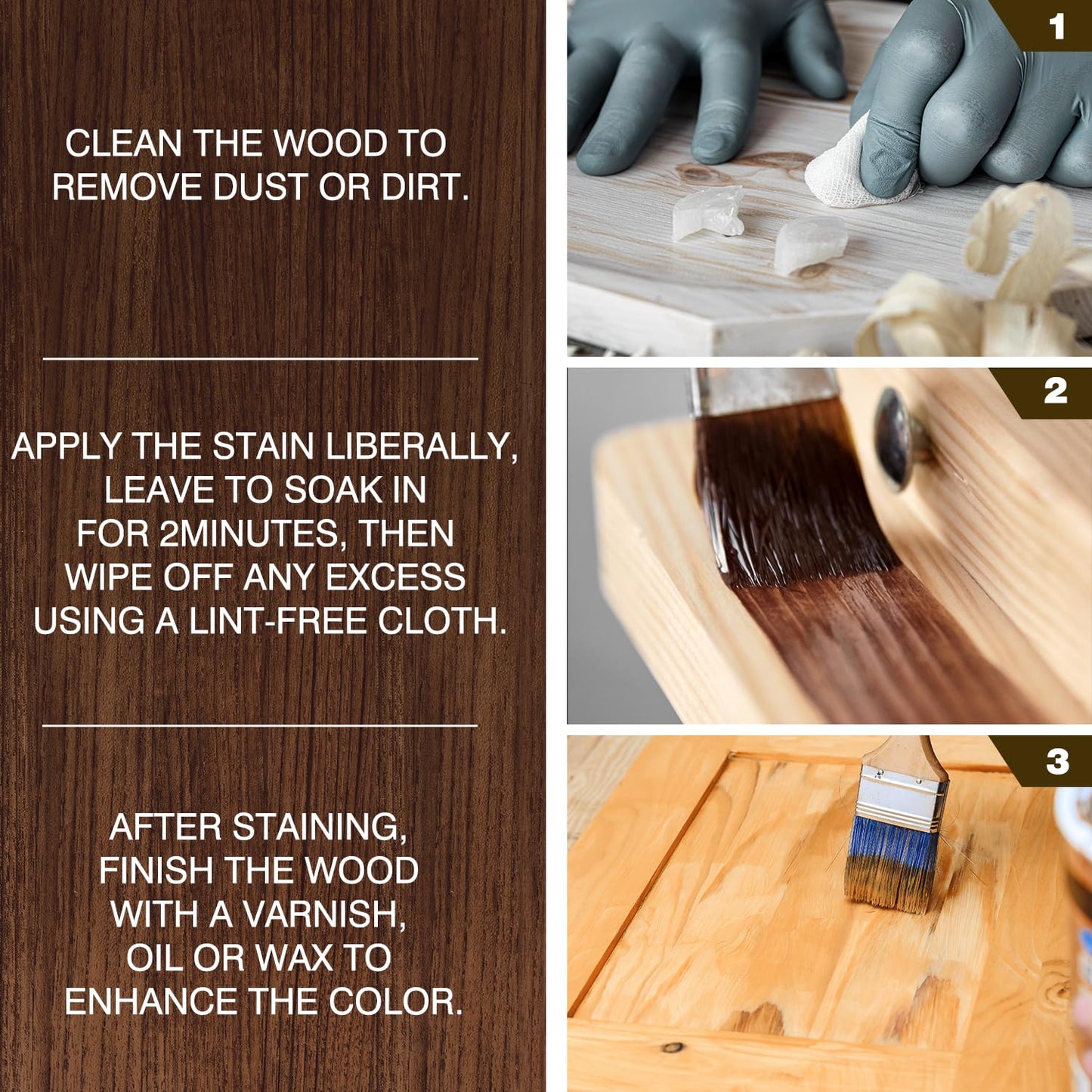 CLEAN THE WOOD TO REMOVE DUST OR DIRT.

APPLY THE STAIN LIBERALLY, LEAVE TO SOAK IN FOR 2MINUTES, THEN WIPE OFF ANY EXCESS USING A LINT-FREE CLOTH.

AFTER STAINING, FINISH THE WOOD WITH A VARNISH, OIL OR WAX TO ENHANCE THE COLOR.

1

2

3