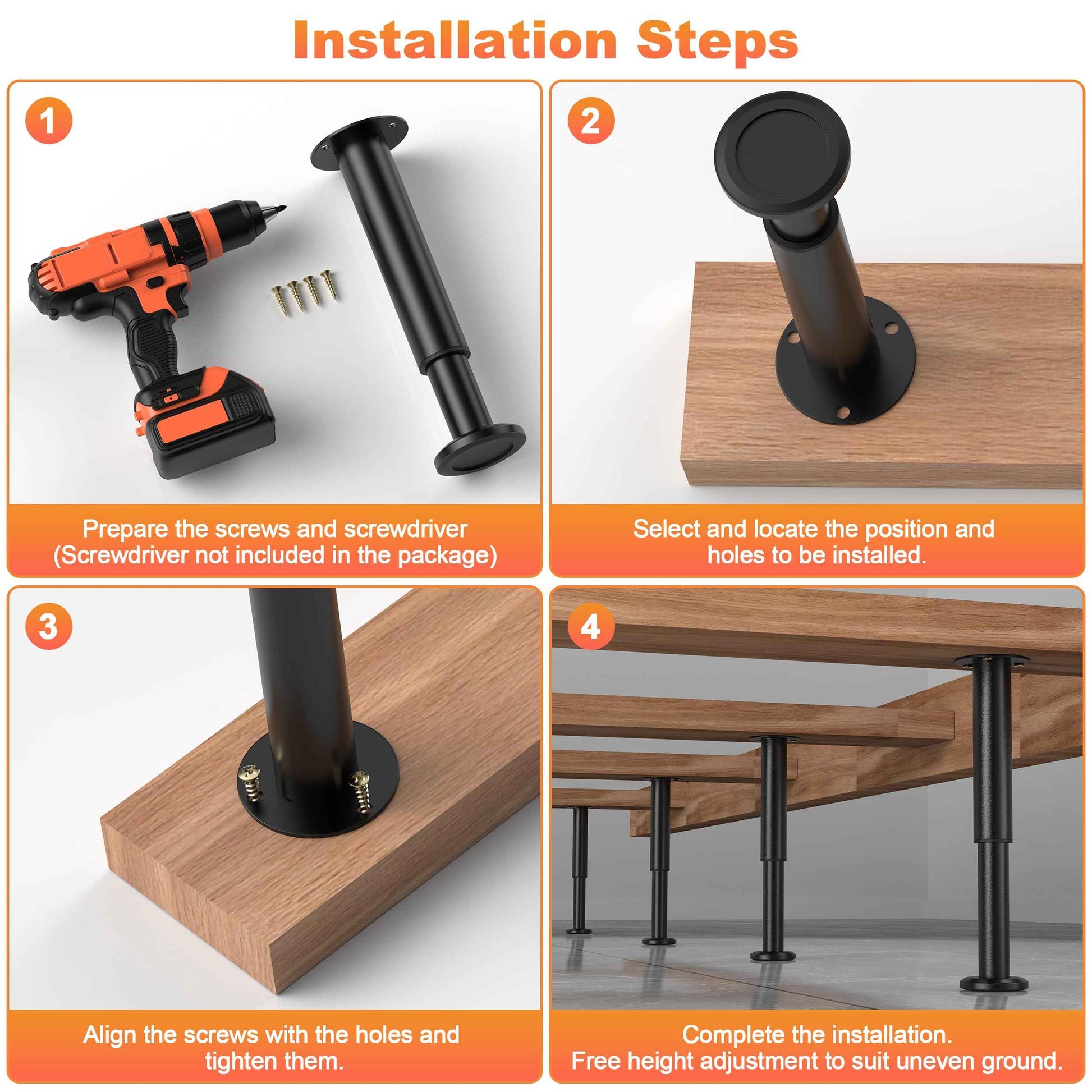 Installation Steps

1

Prepare the screws and screwdriver (Screwdriver not included in the package)

2

Select and locate the position and holes to be installed.

3

Align the screws with the holes and tighten them.

4

Complete the installation. Free height adjustment to suit uneven ground.