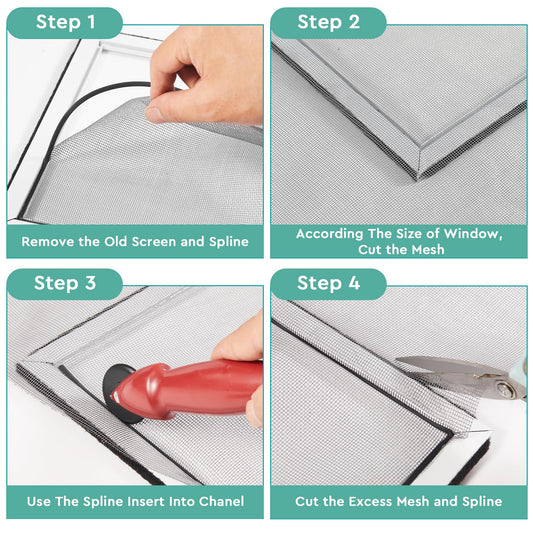 Step 1

Remove the Old Screen and Spline

Step 2

According The Size of Window, Cut the Mesh

Step 3

Use The Spline Insert Into Chanel

Step 4

Cut the Excess Mesh and Spline