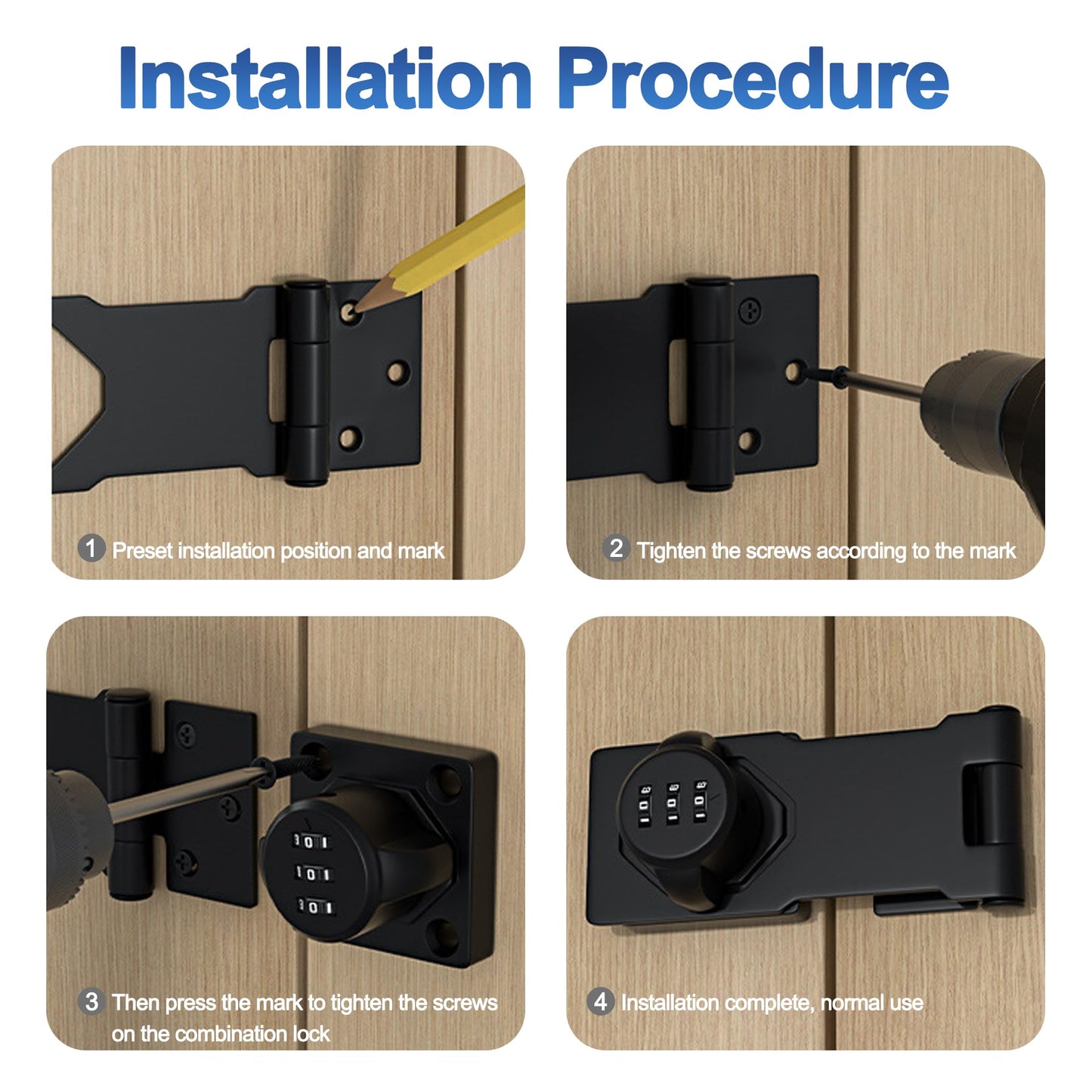 Installation Procedure

1 Preset installation position and mark

2 Tighten the screws according to the mark

3 Then press the mark to tighten the screws on the combination lock

4 Installation complete, normal use