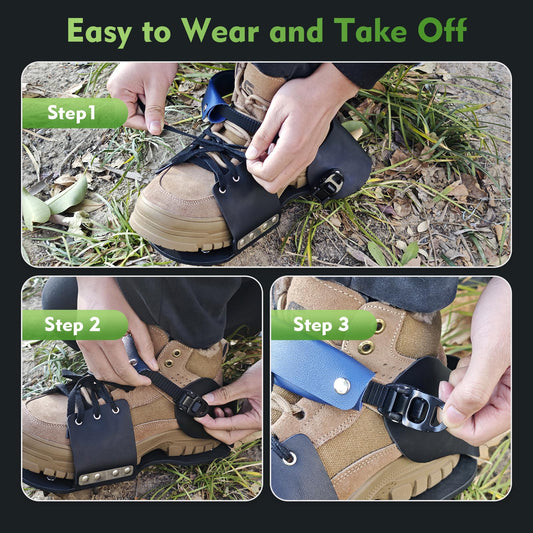 Easy to Wear and Take Off

Step1

Step 2

Step 3