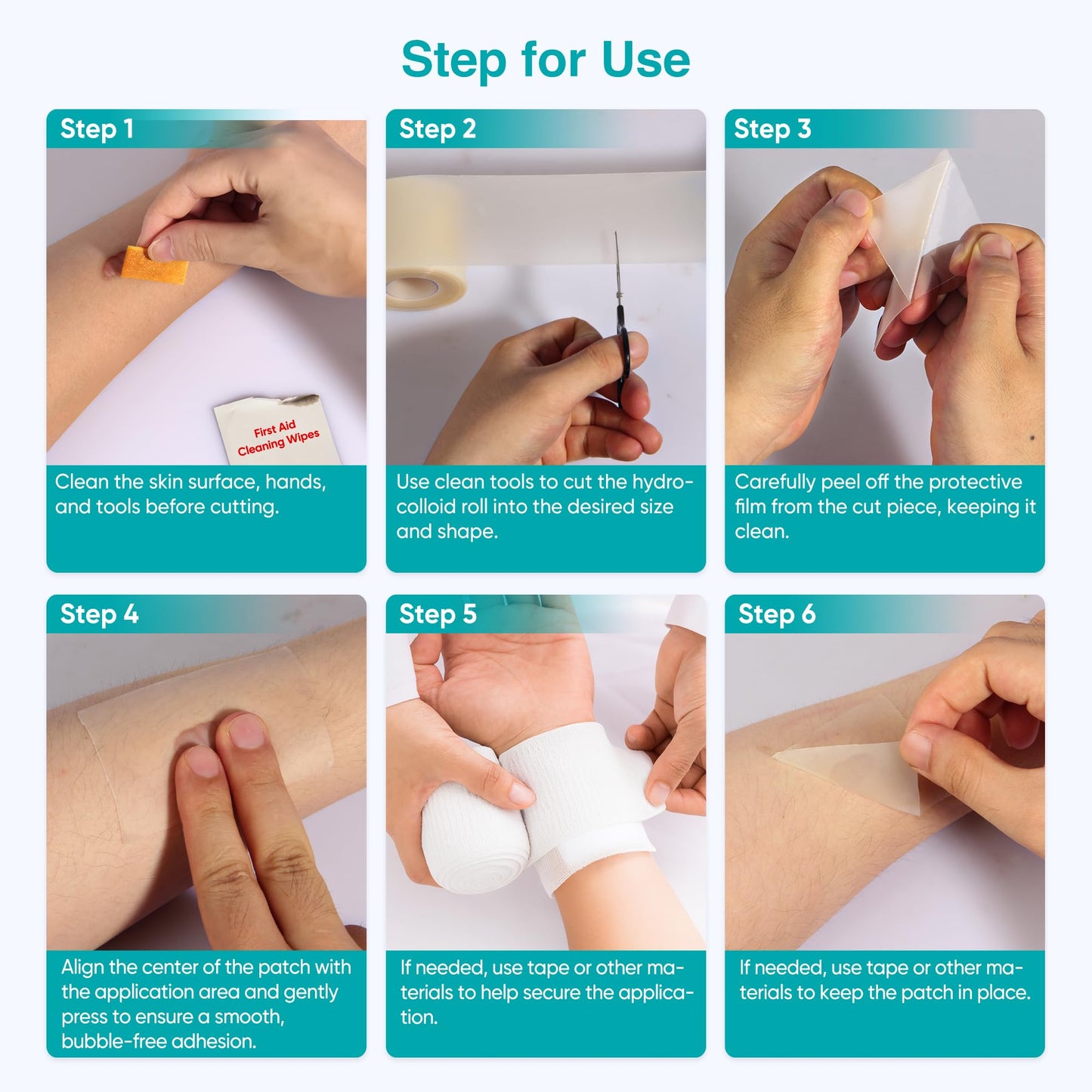 Step for Use

Step 1

First Aid Cleaning Wipes

Clean the skin surface, hands, and tools before cutting.

Step 2

Use clean tools to cut the hydrocolloid roll into the desired size and shape.

Step 3

Carefully peel off the protective film from the cut piece, keeping it clean.

Step 4

Align the center of the patch with the application area and gently press to ensure a smooth, bubble-free adhesion.

Step 5

If needed, use tape or other materials to help secure the application.

Step 6

If needed, use tape or other materials to keep the patch in place.