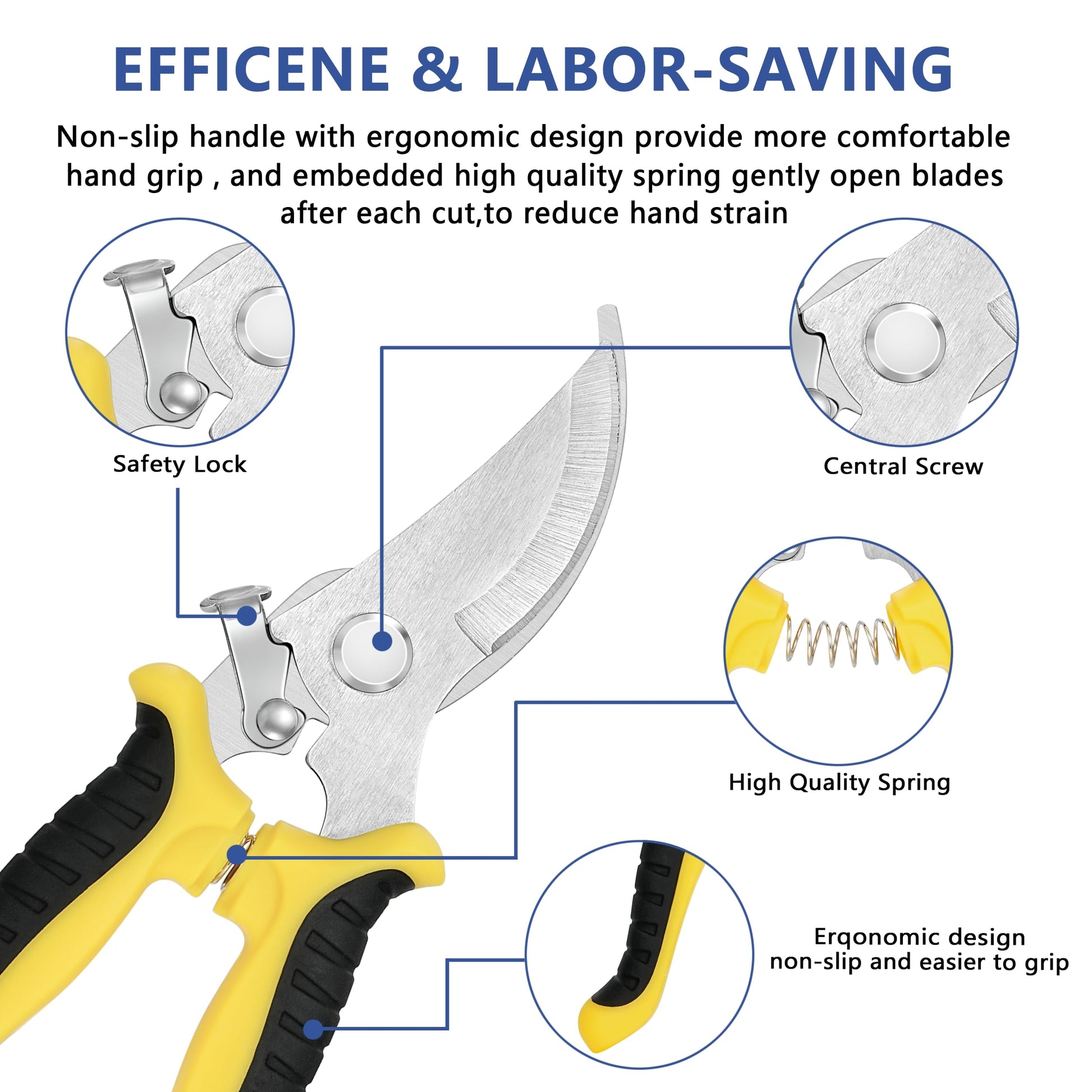 EFFICENE & LABOR-SAVING

Non-slip handle with ergonomic design provide more comfortable hand grip , and embedded high quality spring gently open blades after each cut,to reduce hand strain

Safety Lock

Central Screw

High Quality Spring

Erqonomic design
non-slip and easier to grip