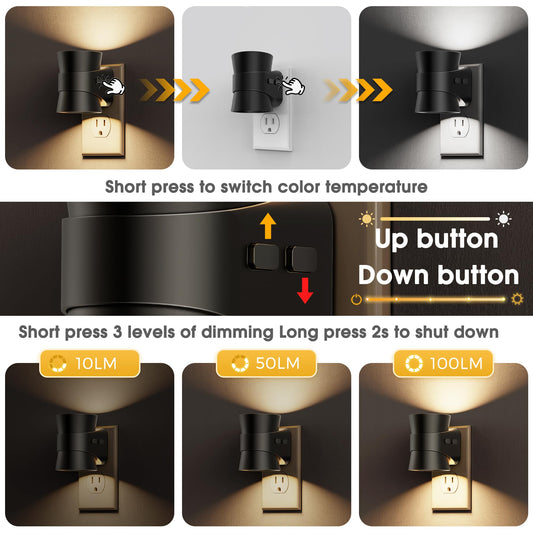 Short press to switch color temperature

Up button

Down button

Short press 3 levels of dimming Long press 2s to shut down

10LM

50LM

100LM