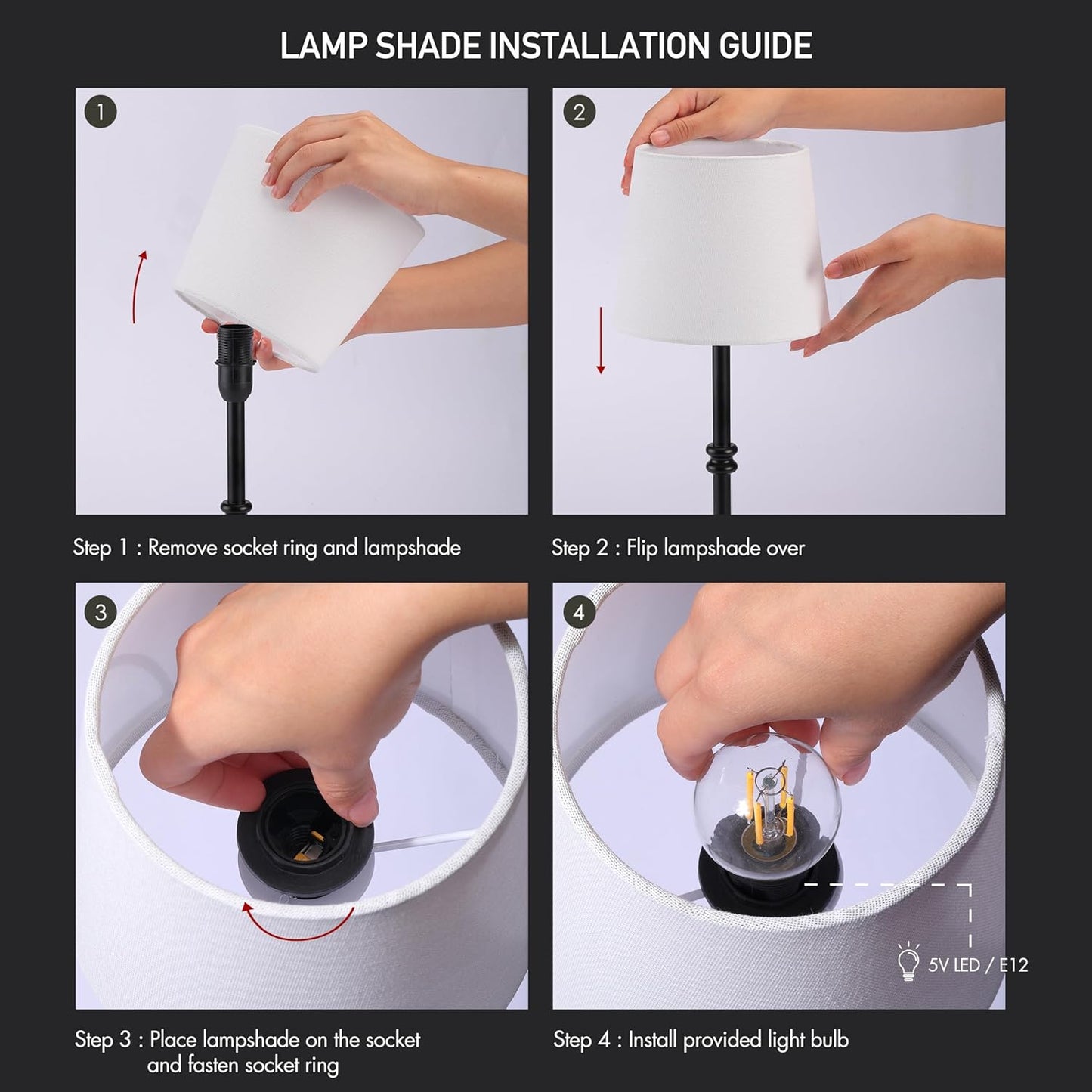 LAMP SHADE INSTALLATION GUIDE

1

Step 1 : Remove socket ring and lampshade

2

Step 2 : Flip lampshade over

3

Step 3 : Place lampshade on the socket and fasten socket ring

4

5V LED / E12

Step 4 : Install provided light bulb