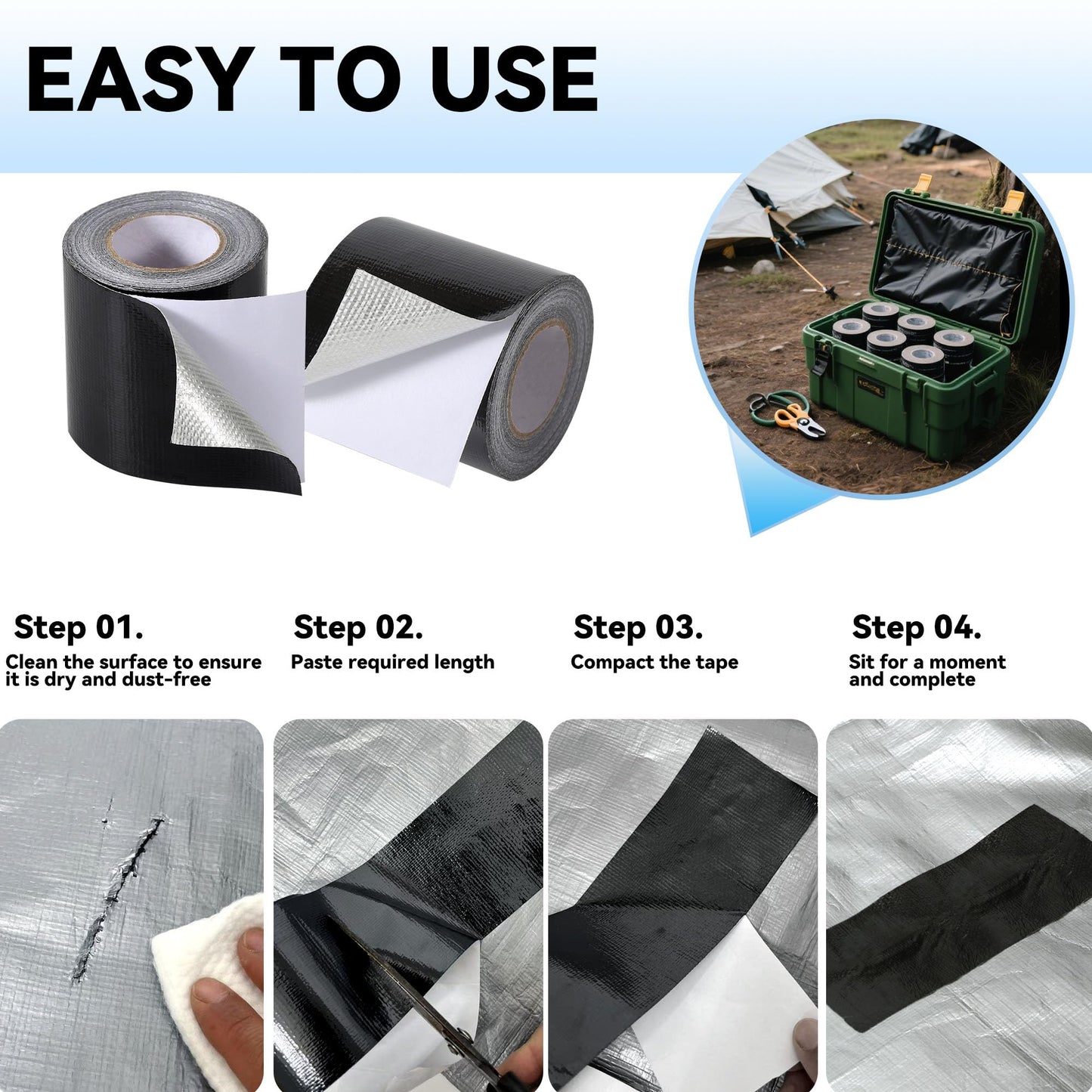 EASY TO USE

Step 01.
Clean the surface to ensure it is dry and dust-free

Step 02.
Paste required length

Step 03.
Compact the tape

Step 04.
Sit for a moment and complete