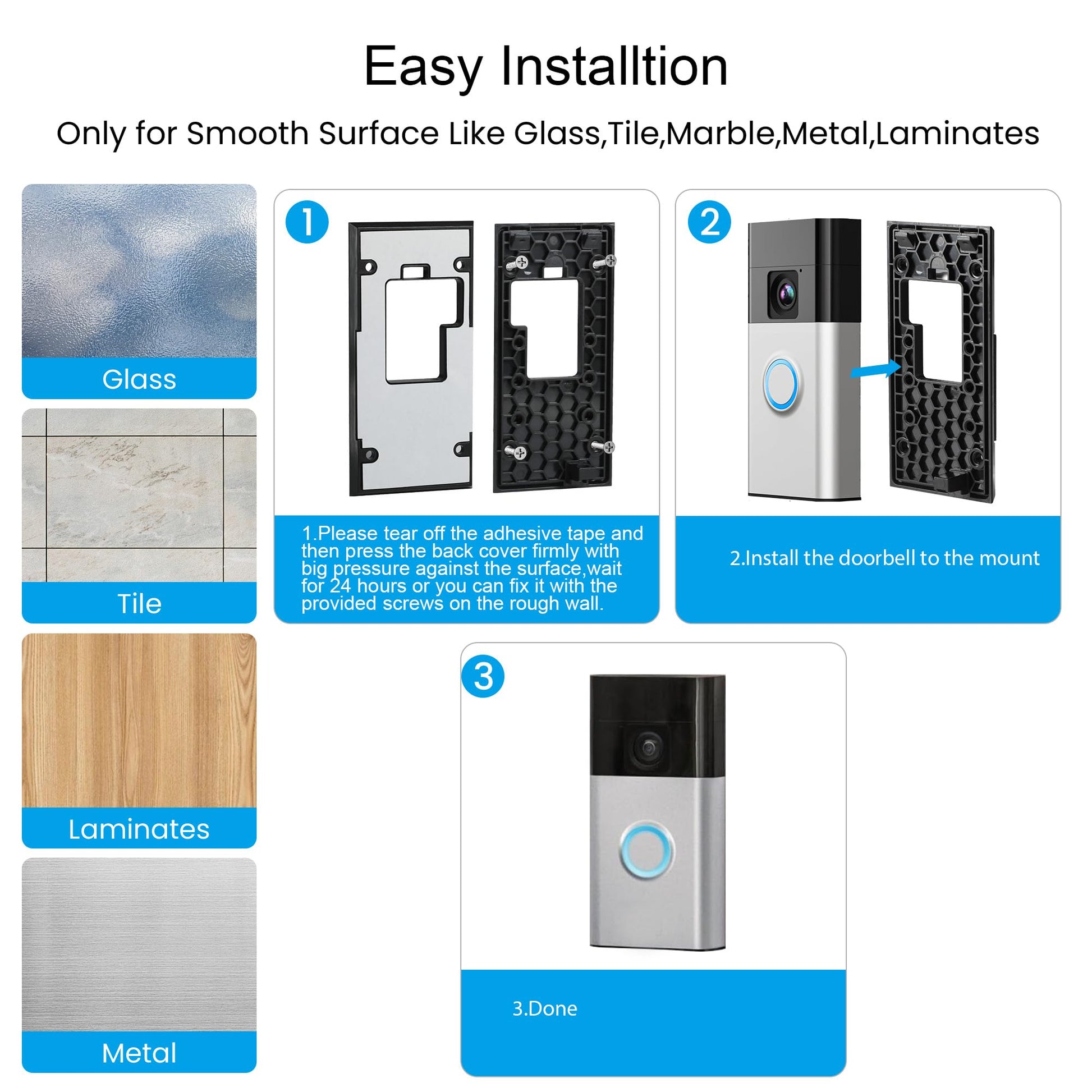 Easy Installtion

Only for Smooth Surface Like Glass,Tile,Marble,Metal,Laminates

Glass

Tile

Laminates

Metal

1

1.Please tear off the adhesive tape and then press the back cover firmly with big pressure against the surface,wait for 24 hours or you can fix it with the provided screws on the rough wall.

2

2.Install the doorbell to the mount

3

3.Done