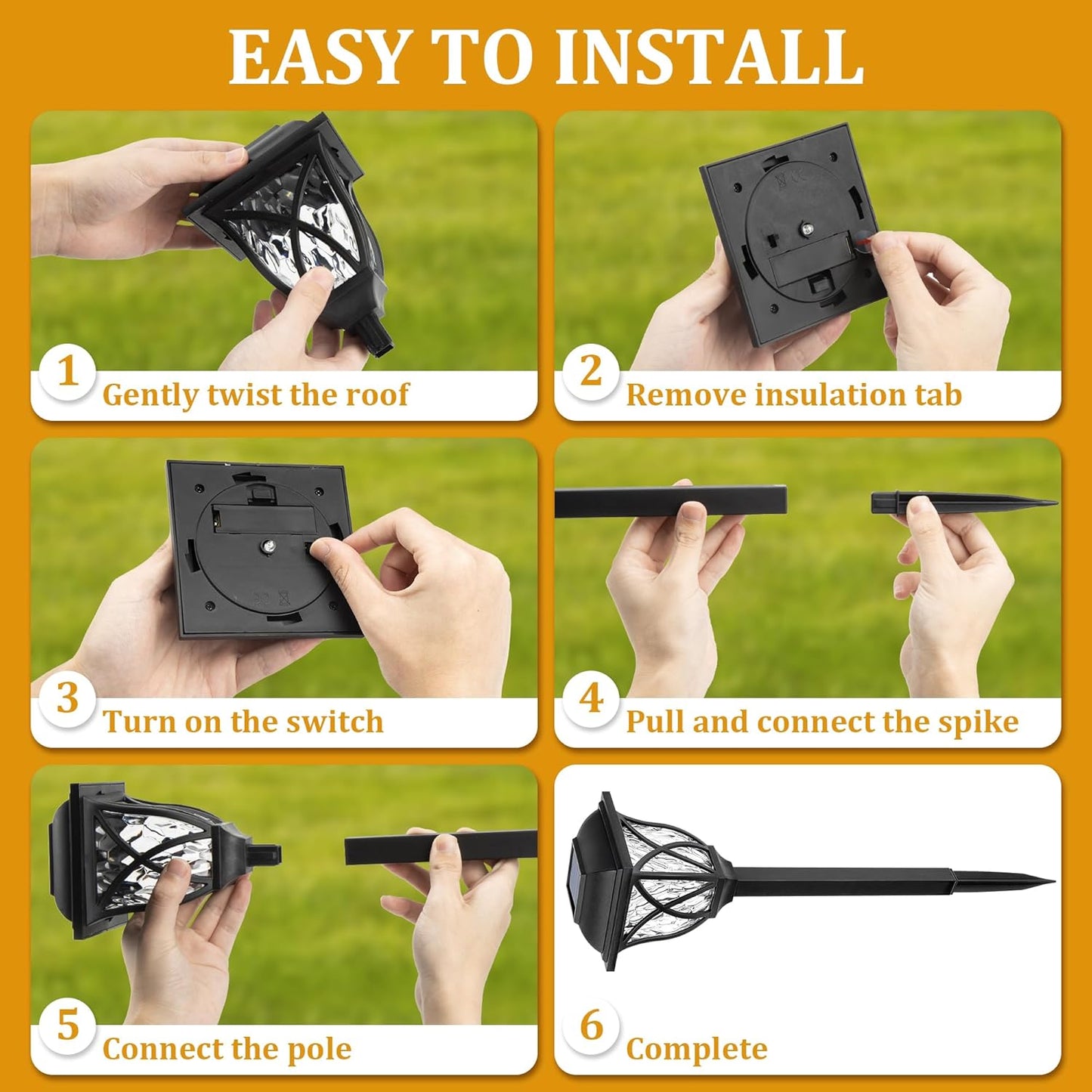 EASY TO INSTALL

1 Gently twist the roof

2 Remove insulation tab

3 Turn on the switch

4 Pull and connect the spike

5 Connect the pole

6 Complete