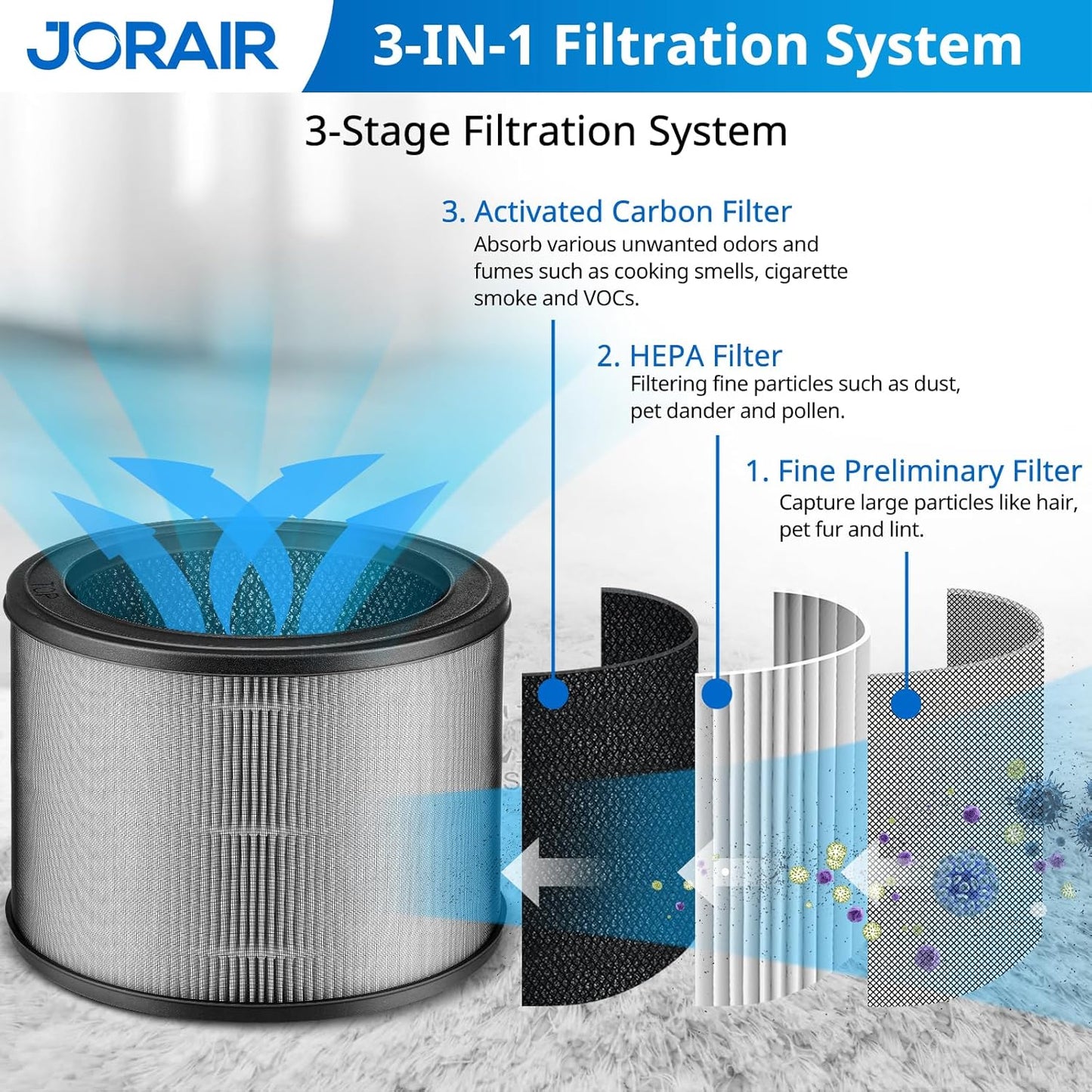 JORAIR

3-IN-1 Filtration System

3-Stage Filtration System

3. Activated Carbon Filter
Absorb various unwanted odors and fumes such as cooking smells, cigarette smoke and VOCs.

2. HEPA Filter
Filtering fine particles such as dust, pet dander and pollen.

1. Fine Preliminary Filter
Capture large particles like hair, pet fur and lint.

TOP