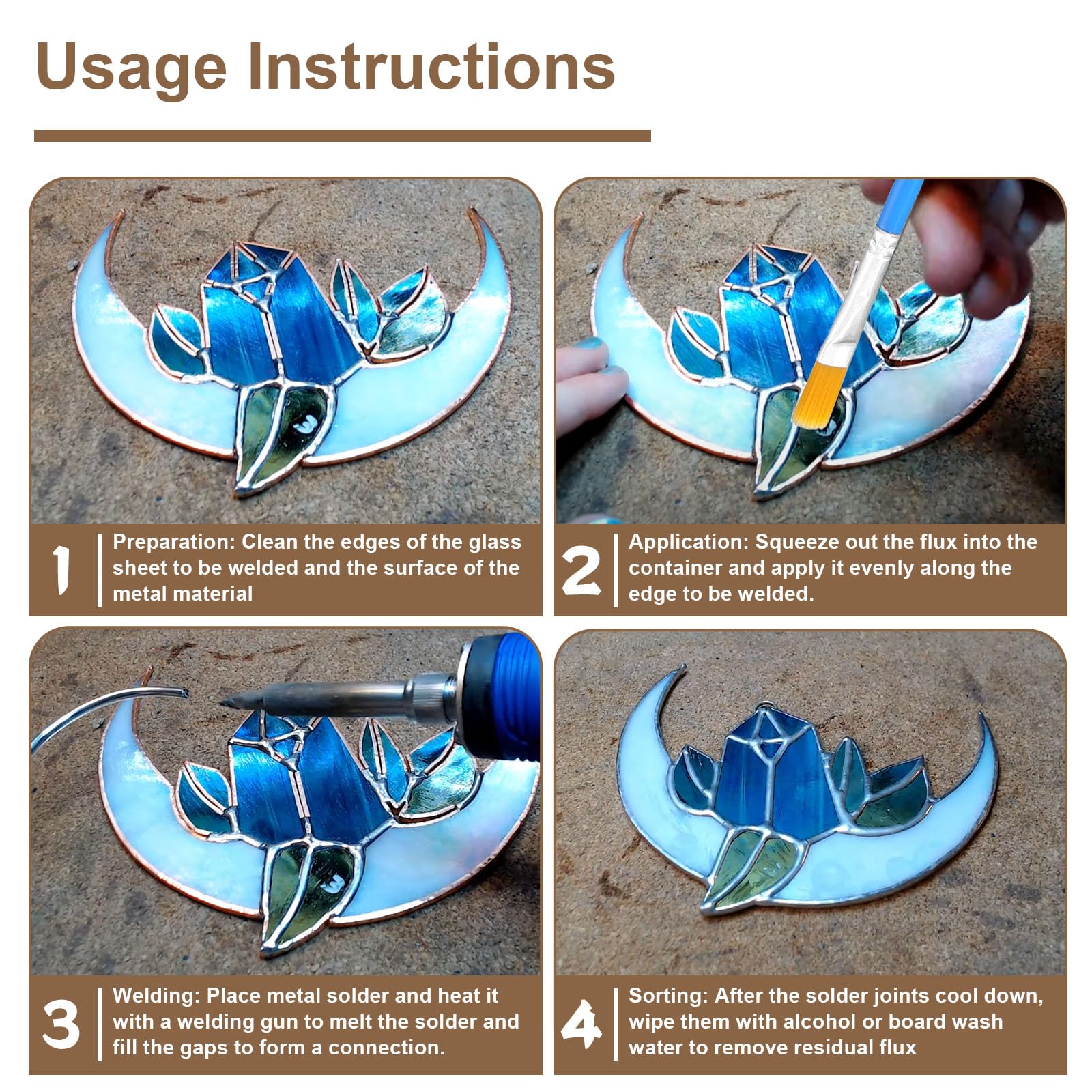 Usage Instructions

1 Preparation: Clean the edges of the glass sheet to be welded and the surface of the metal material

2 Application: Squeeze out the flux into the container and apply it evenly along the edge to be welded.

3 Welding: Place metal solder and heat it with a welding gun to melt the solder and fill the gaps to form a connection.

4 Sorting: After the solder joints cool down, wipe them with alcohol or board wash water to remove residual flux