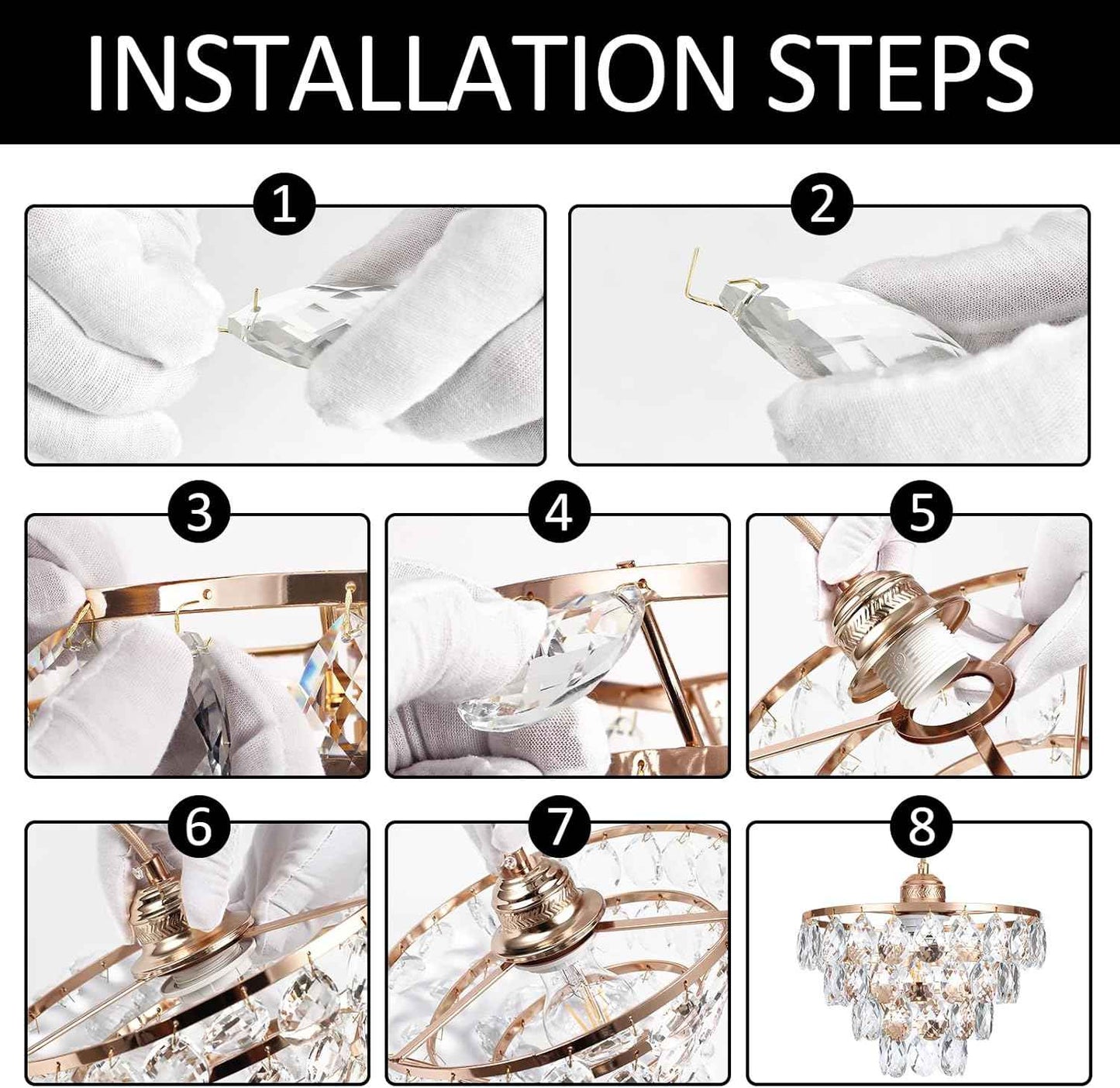 INSTALLATION STEPS

1

2

3

4

5

6

7

8