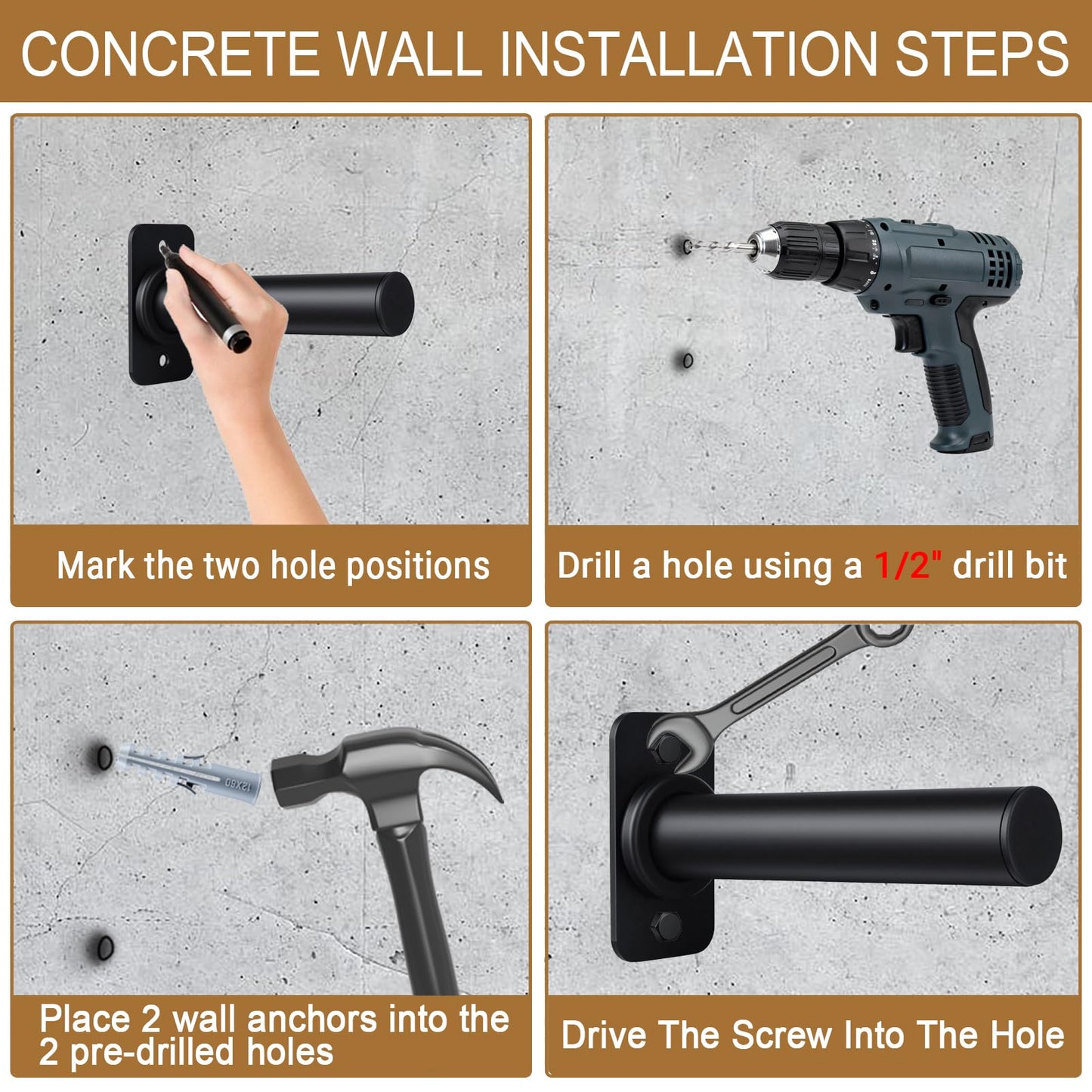 CONCRETE WALL INSTALLATION STEPS

Mark the two hole positions

Drill a hole using a 1/2" drill bit

12X60

Place 2 wall anchors into the 2 pre-drilled holes

Drive The Screw Into The Hole