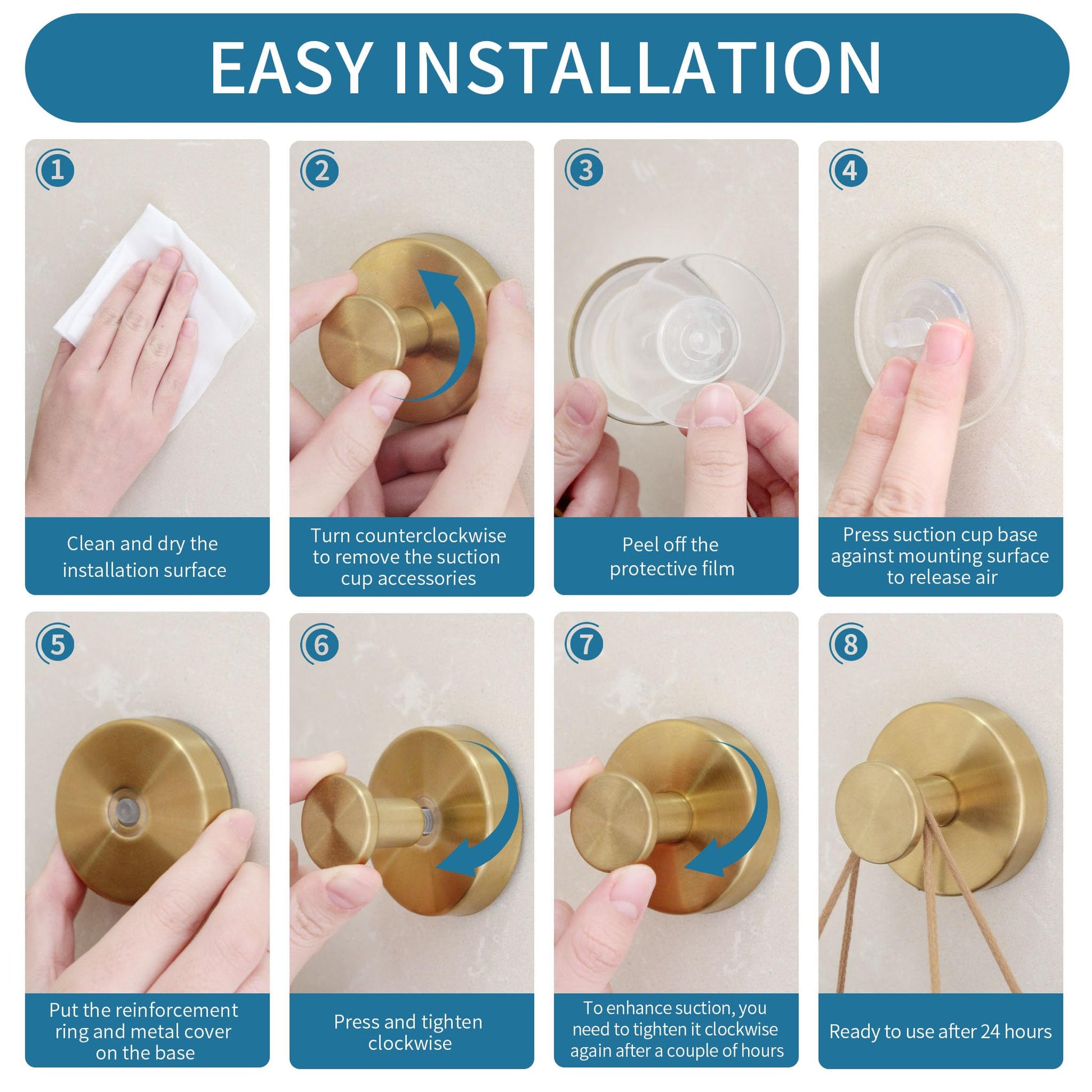 EASY INSTALLATION

1
Clean and dry the installation surface

2
Turn counterclockwise to remove the suction cup accessories

3
Peel off the protective film

4
Press suction cup base against mounting surface to release air

5
Put the reinforcement ring and metal cover on the base

6
Press and tighten clockwise

7
To enhance suction, you need to tighten it clockwise again after a couple of hours

8
Ready to use after 24 hours