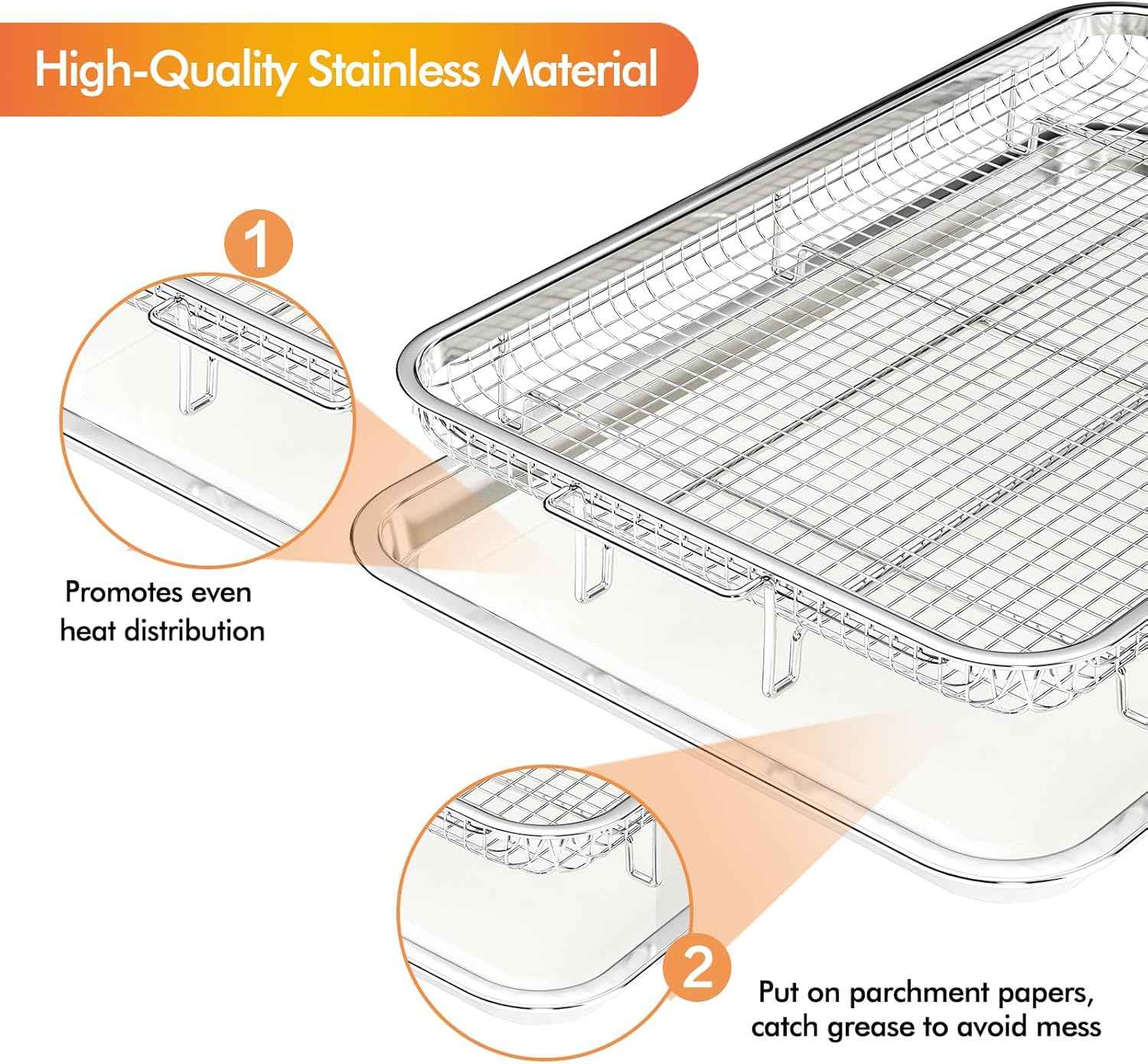 High-Quality Stainless Material

1

Promotes even heat distribution

2

Put on parchment papers, catch grease to avoid mess