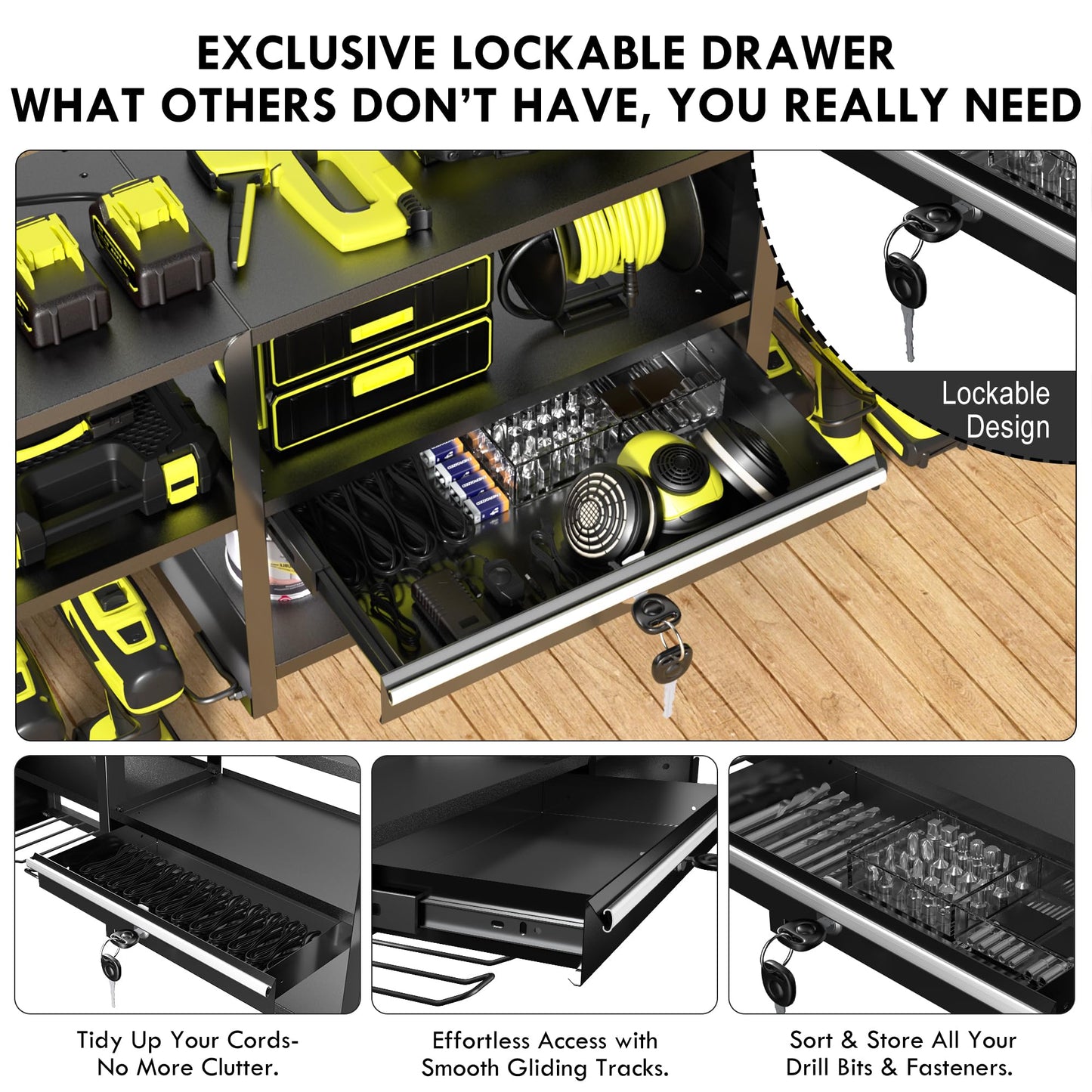 EXCLUSIVE LOCKABLE DRAWER
WHAT OTHERS DON'T HAVE, YOU REALLY NEED

Lockable Design

Tidy Up Your Cords-
No More Clutter.

Effortless Access with
Smooth Gliding Tracks.

Sort & Store All Your
Drill Bits & Fasteners.