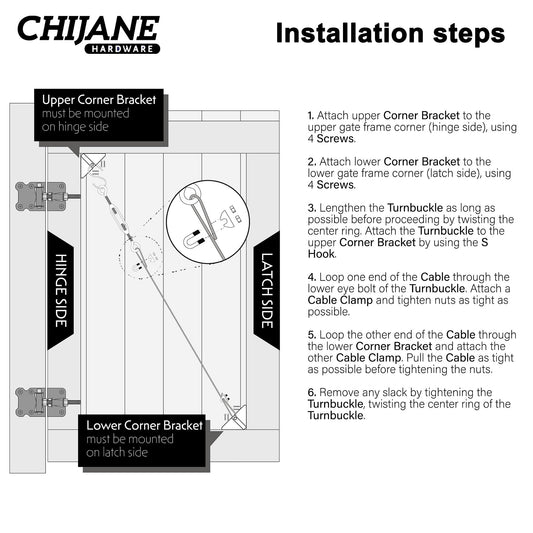 CHIJANE
HARDWARE

Installation steps

Upper Corner Bracket
must be mounted
on hinge side

HINGE SIDE

LATCH SIDE

Lower Corner Bracket
must be mounted
on latch side

1. Attach upper Corner Bracket to the upper gate frame corner (hinge side), using 4 Screws.

2. Attach lower Corner Bracket to the lower gate frame corner (latch side), using 4 Screws.

3. Lengthen the Turnbuckle as long as possible before proceeding by twisting the center ring. Attach the Turnbuckle to the upper Corner Bracket by using the S Hook.

4. Loop one end of the Cable through the lower eye bolt of the Turnbuckle. Attach a Cable Clamp and tighten nuts as tight as possible.

5. Loop the other end of the Cable through the lower Corner Bracket and attach the other Cable Clamp. Pull the Cable as tight as possible before tightening the nuts.

6. Remove any slack by tightening the Turnbuckle, twisting the center ring of the Turnbuckle.