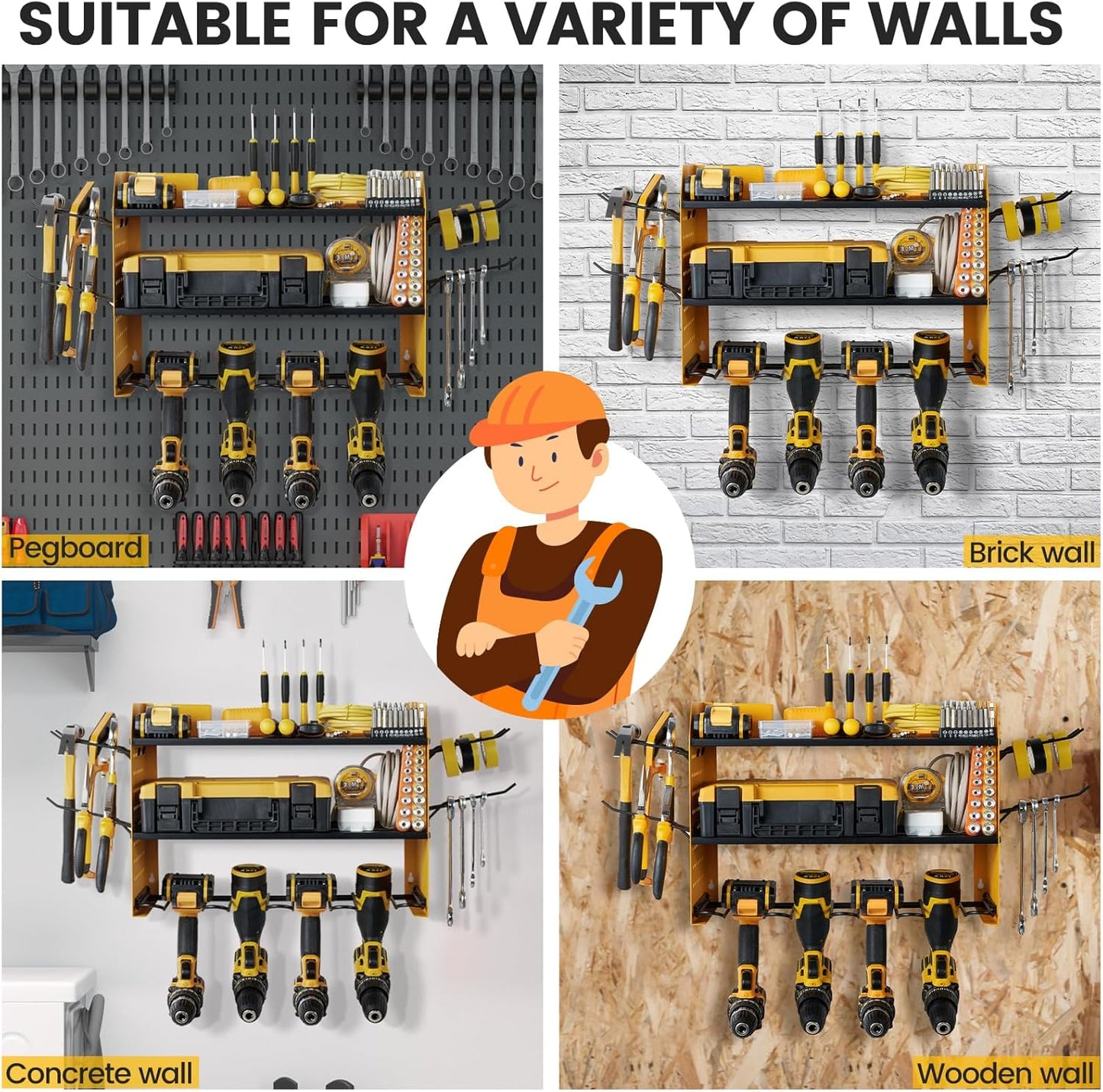 SUITABLE FOR A VARIETY OF WALLS

Pegboard

Brick wall

Concrete wall

Wooden wall