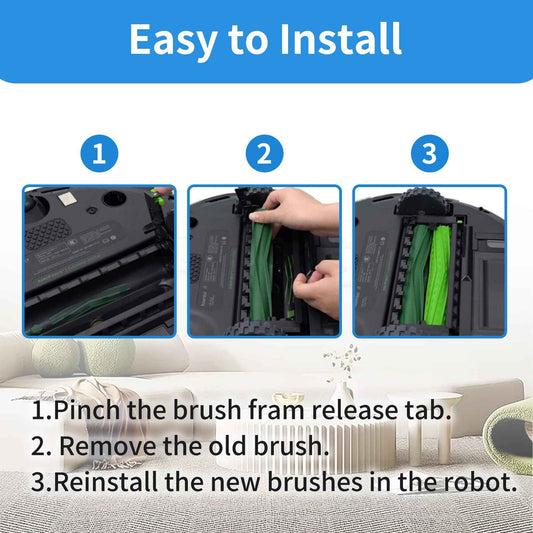 Easy to Install

1

2

3

1.Pinch the brush fram release tab.
2. Remove the old brush.
3.Reinstall the new brushes in the robot.