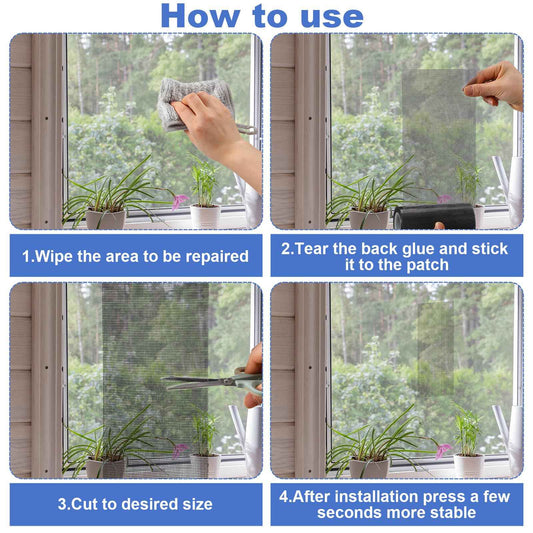 How to use

1.Wipe the area to be repaired

2.Tear the back glue and stick it to the patch

3.Cut to desired size

4.After installation press a few seconds more stable