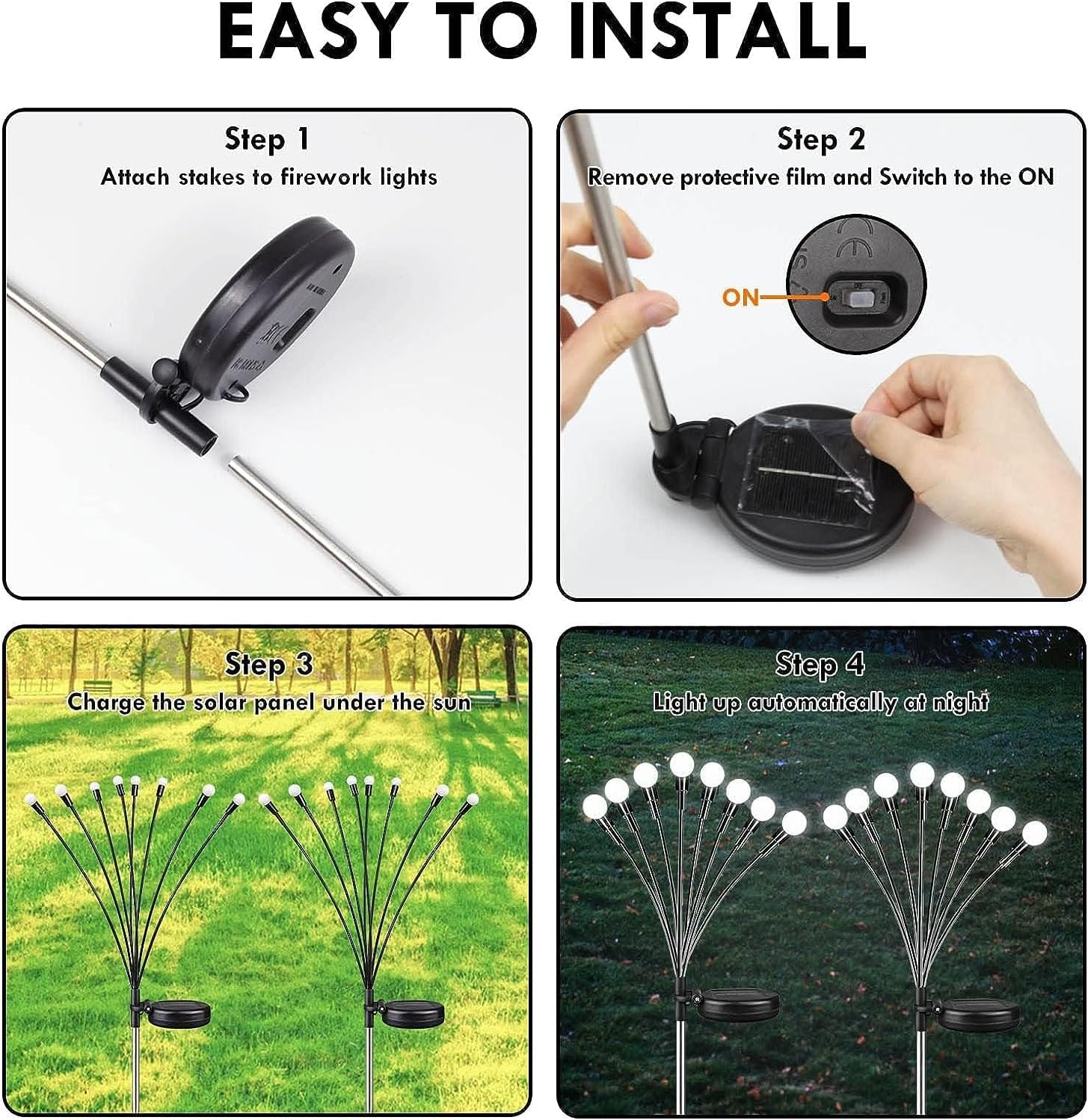 EASY TO INSTALL

Step 1
Attach stakes to firework lights

Step 2
Remove protective film and Switch to the ON

ON

Step 3
Charge the solar panel under the sun

Step 4
Light up automatically at night