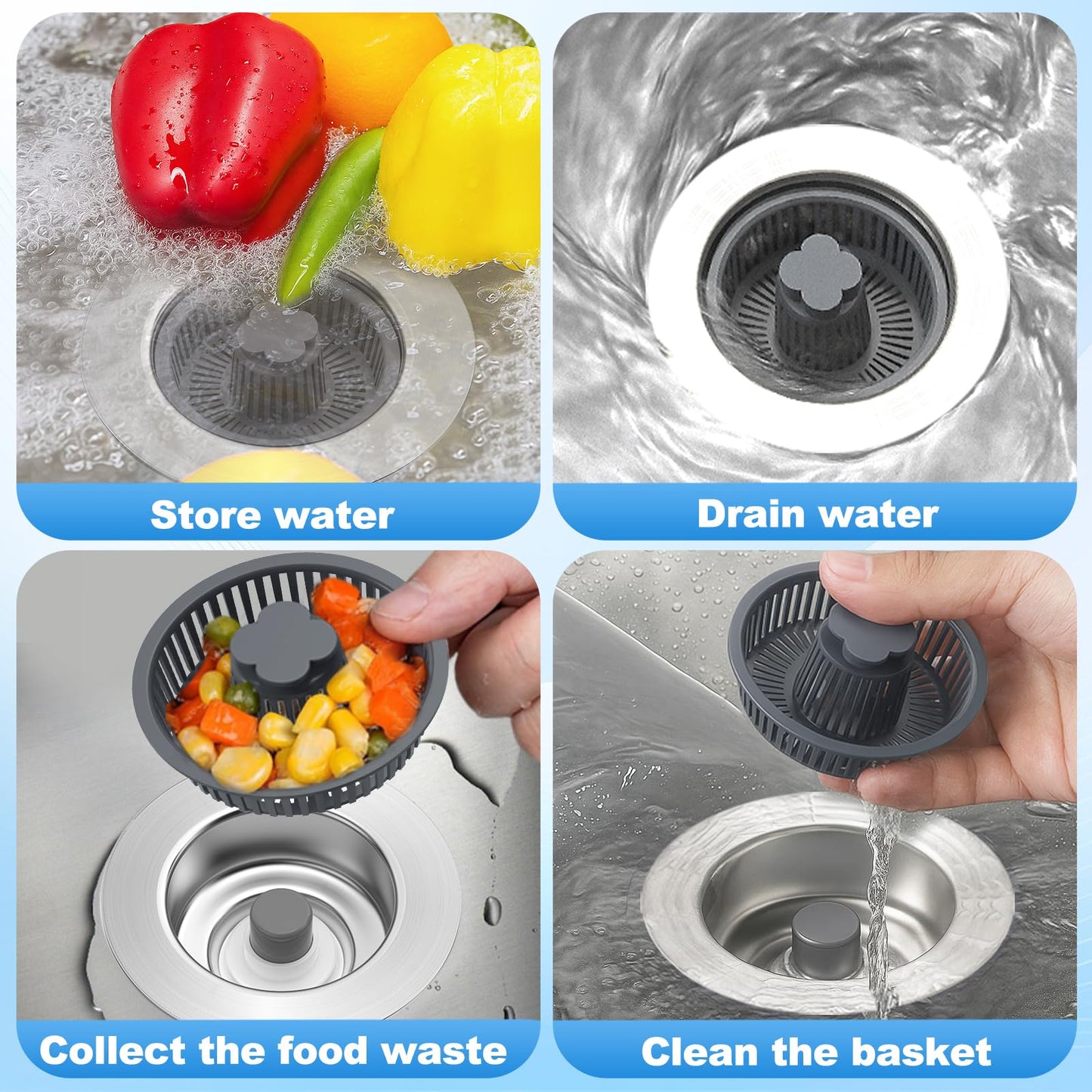 Store water

Drain water

Collect the food waste

Clean the basket