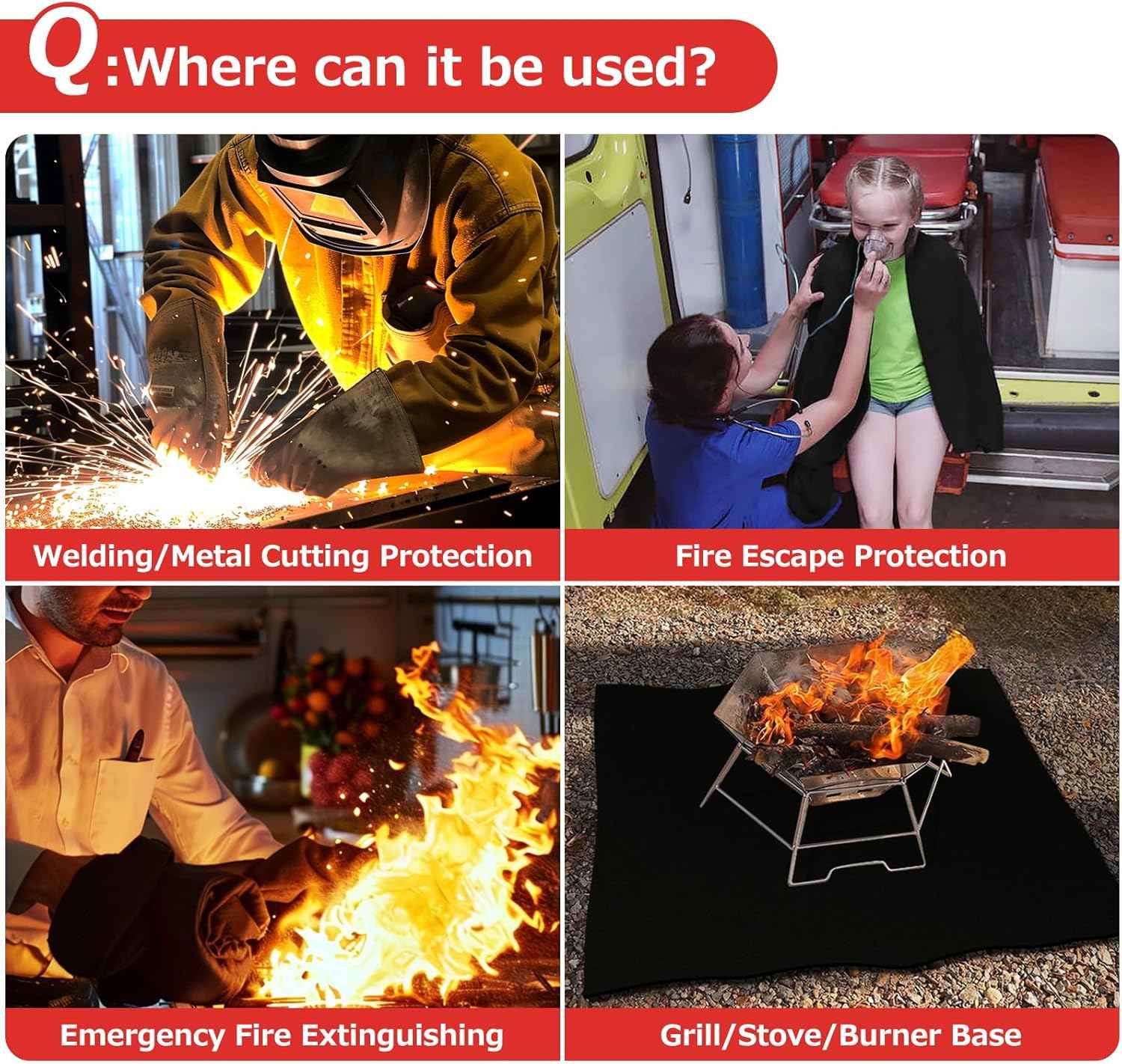 Q:Where can it be used?

Welding/Metal Cutting Protection

Fire Escape Protection

Emergency Fire Extinguishing

Grill/Stove/Burner Base