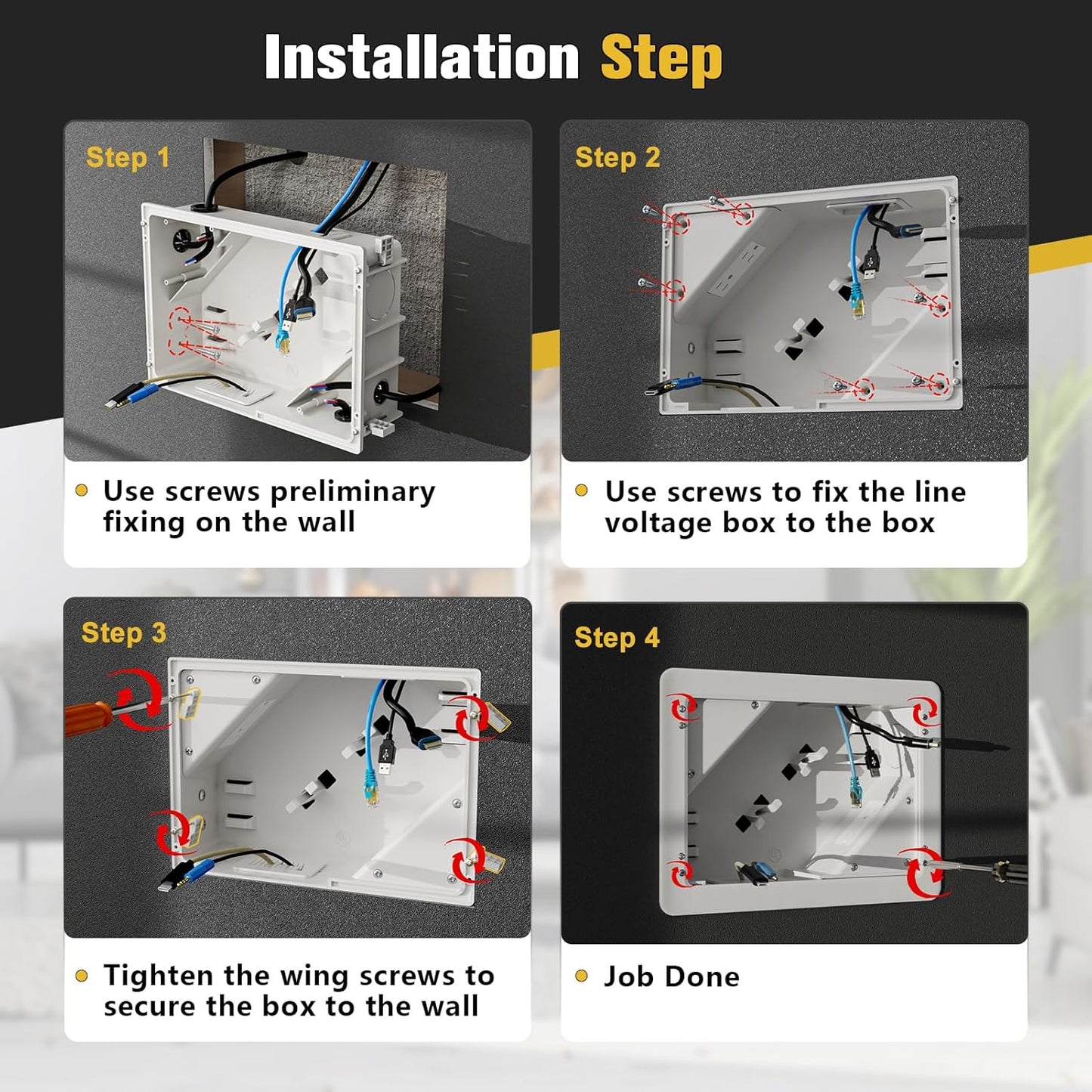 Installation Step

Step 1

Use screws preliminary fixing on the wall

Step 2

Use screws to fix the line voltage box to the box

Step 3

Tighten the wing screws to secure the box to the wall

Step 4

Job Done