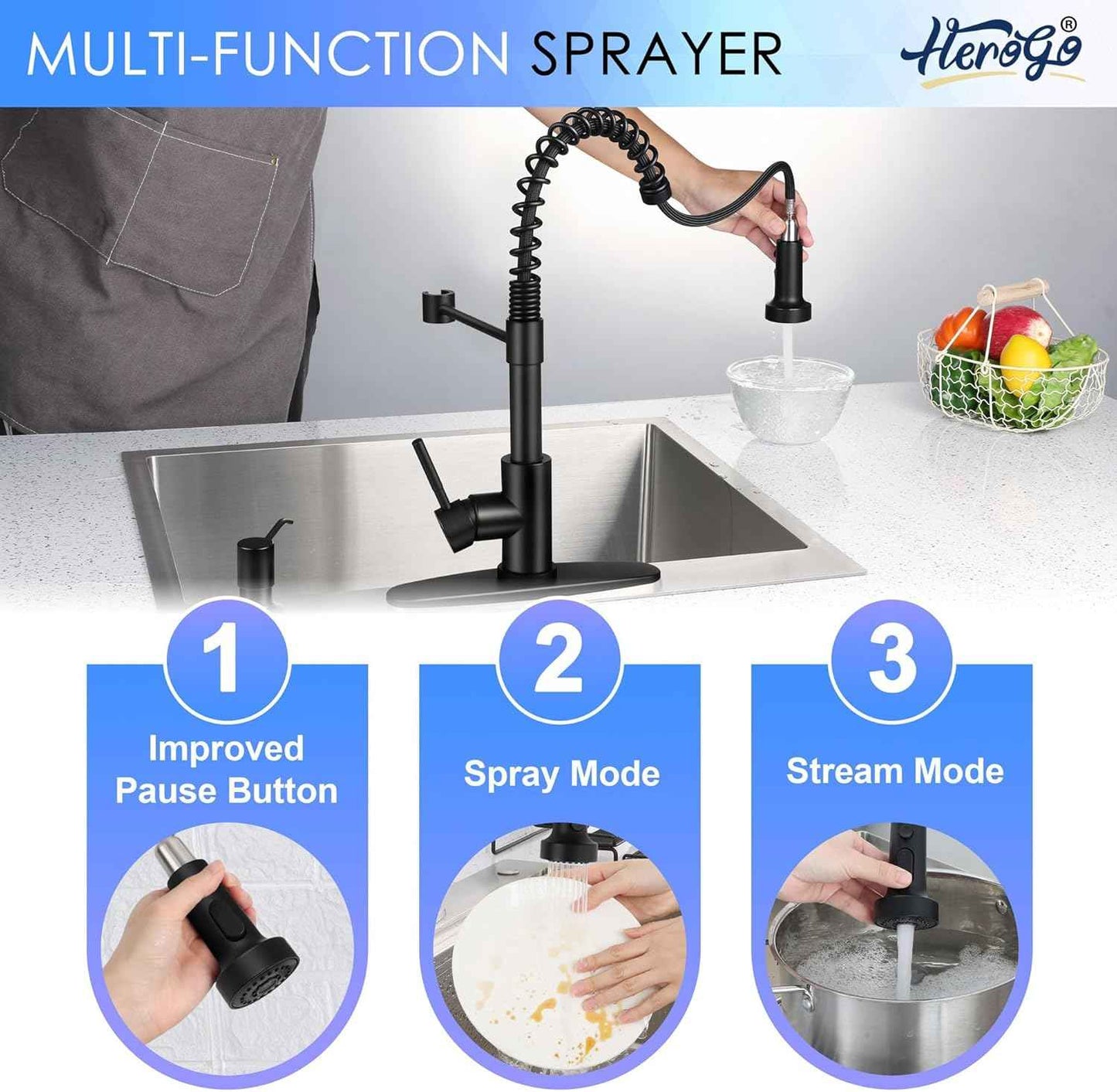 MULTI-FUNCTION SPRAYER

HeroGo®

1
Improved Pause Button

2
Spray Mode

3
Stream Mode