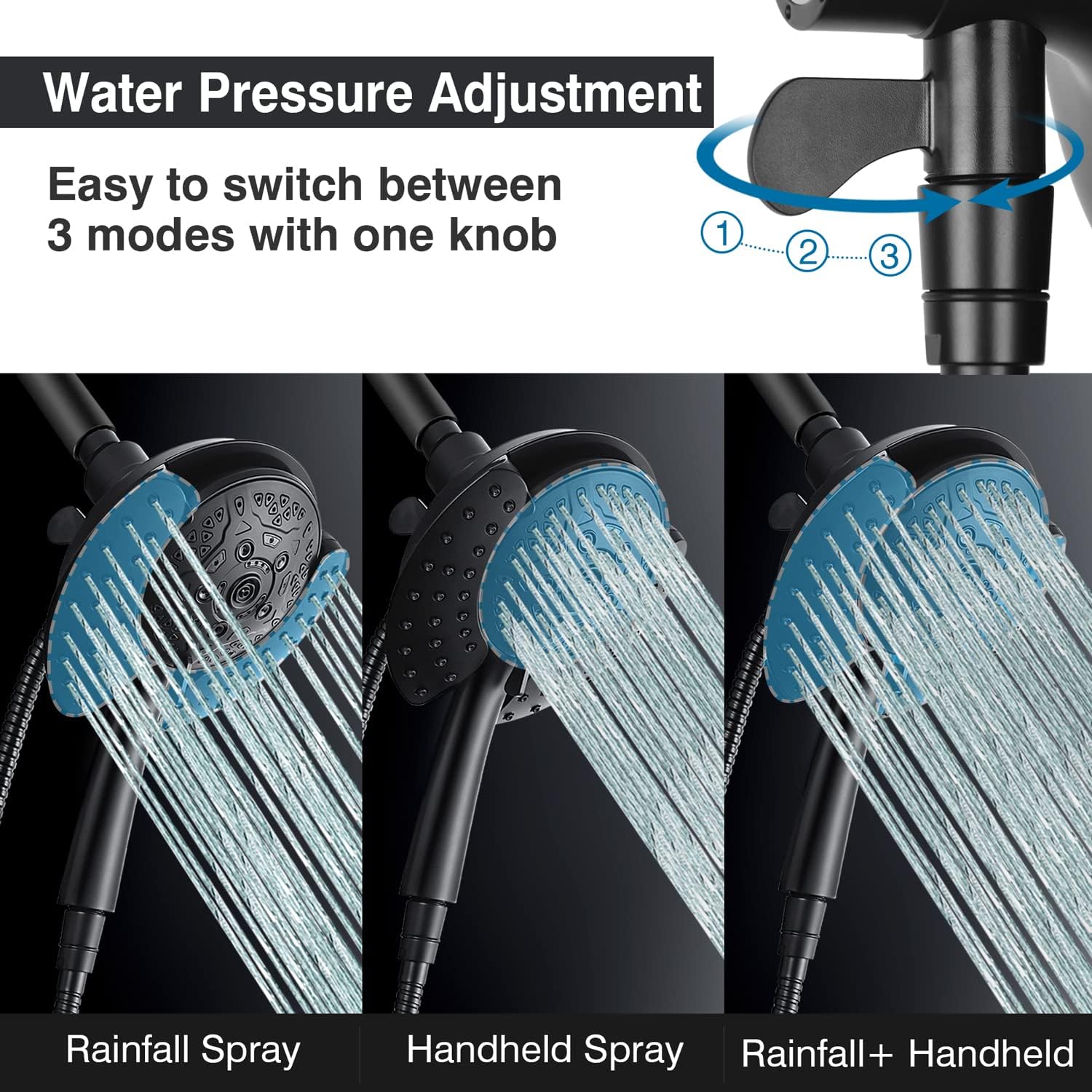 Water Pressure Adjustment

Easy to switch between 3 modes with one knob

1 2 3

Rainfall Spray

Handheld Spray

Rainfall+ Handheld