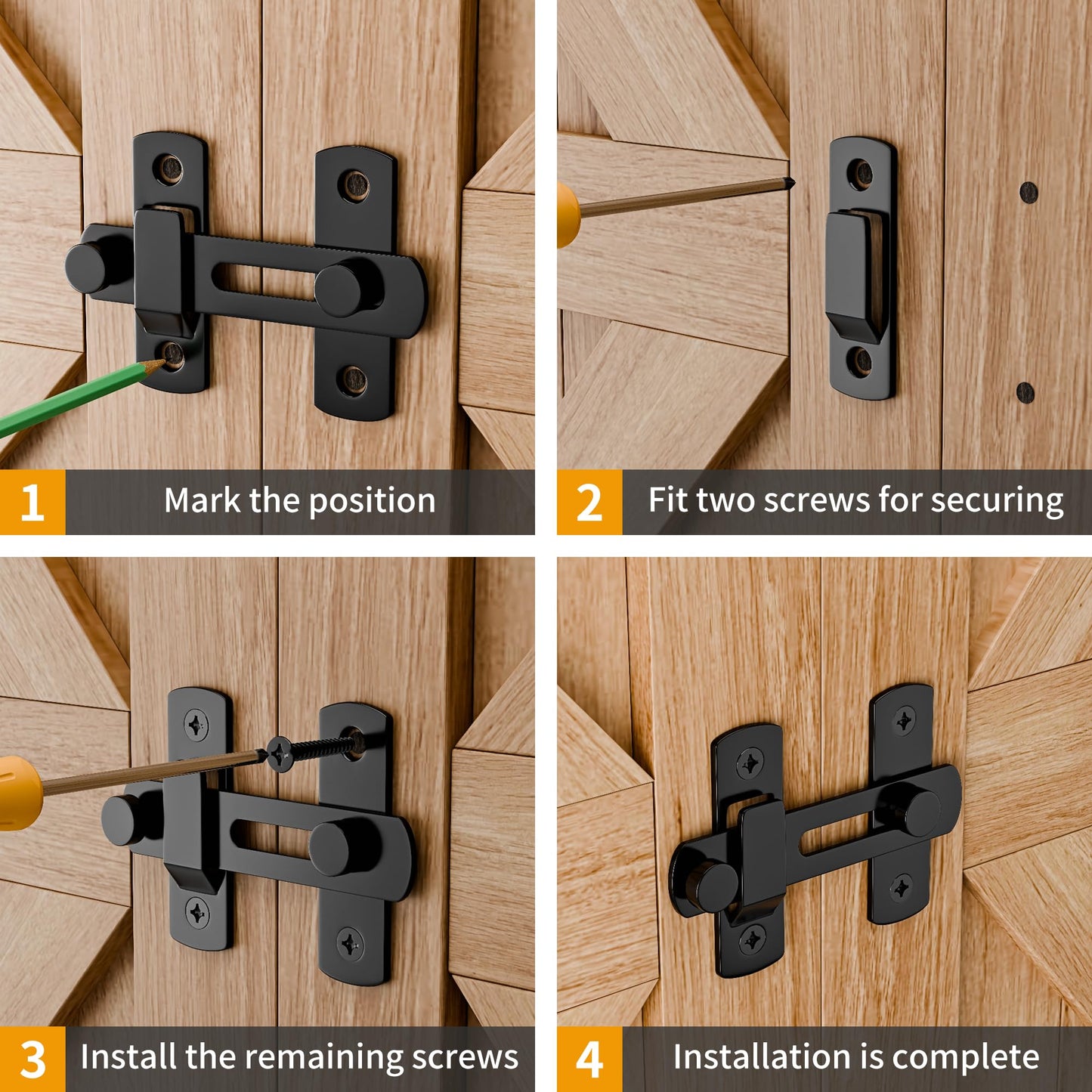 1 Mark the position

2 Fit two screws for securing

3 Install the remaining screws

4 Installation is complete