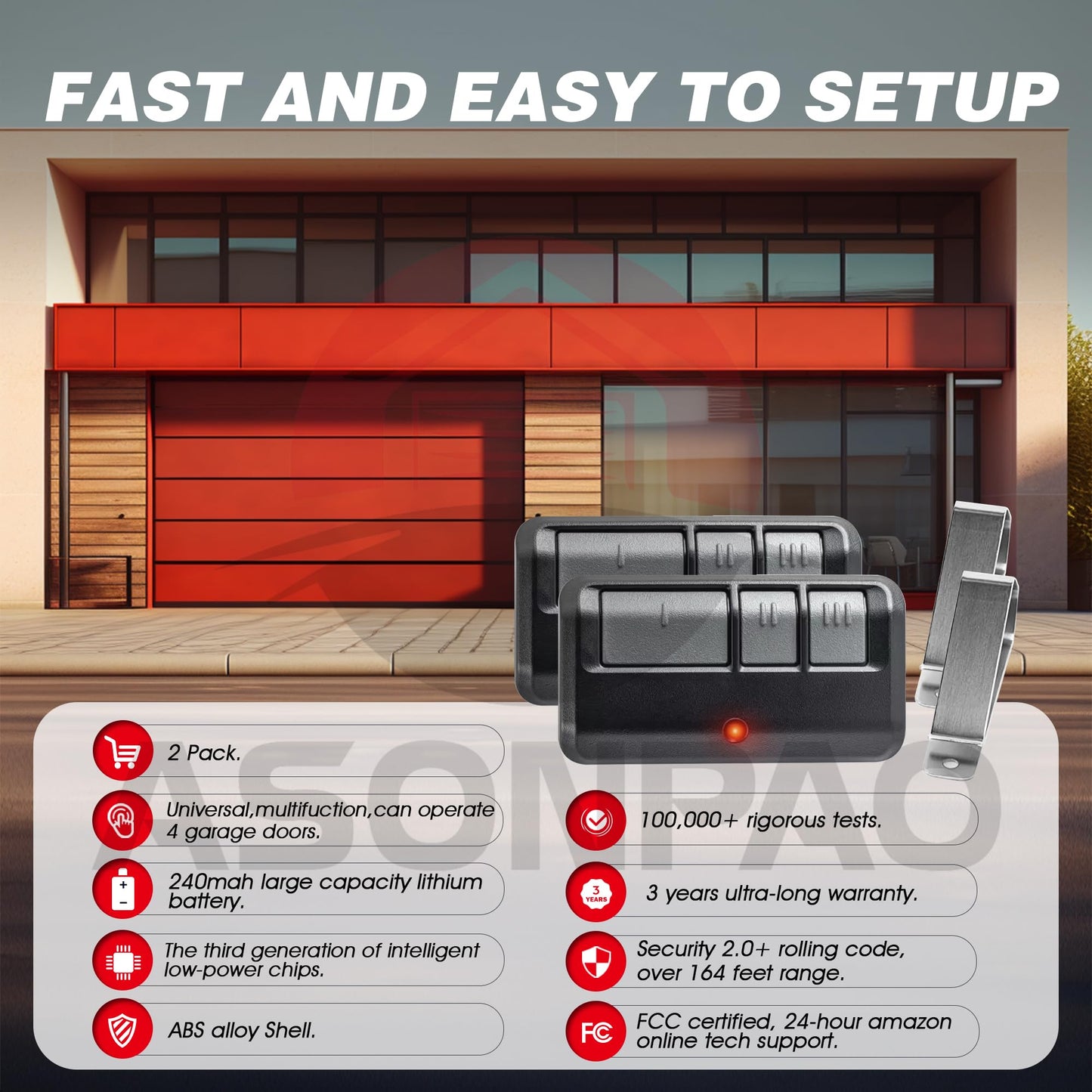 FAST AND EASY TO SETUP

ASONPAO

2 Pack.

Universal,multifuction,can operate 4 garage doors.

240mah large capacity lithium battery.

The third generation of intelligent low-power chips.

ABS alloy Shell.

100,000+ rigorous tests.

3 YEARS

3 years ultra-long warranty.

Security 2.0+ rolling code, over 164 feet range.

FC

FCC certified, 24-hour amazon online tech support.