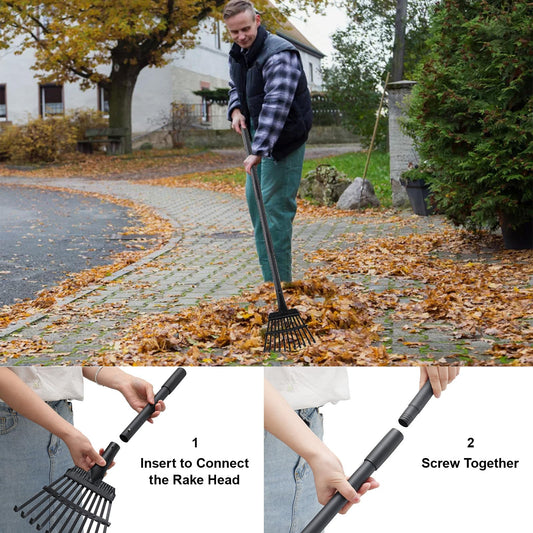 1
Insert to Connect the Rake Head

2
Screw Together