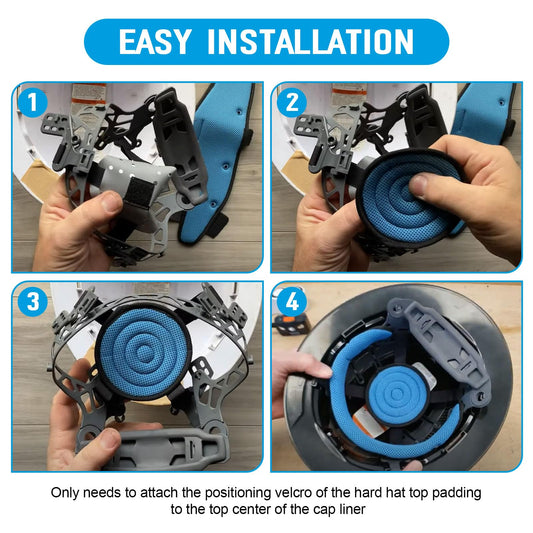 EASY INSTALLATION

1

2

3

4

Only needs to attach the positioning velcro of the hard hat top padding to the top center of the cap liner