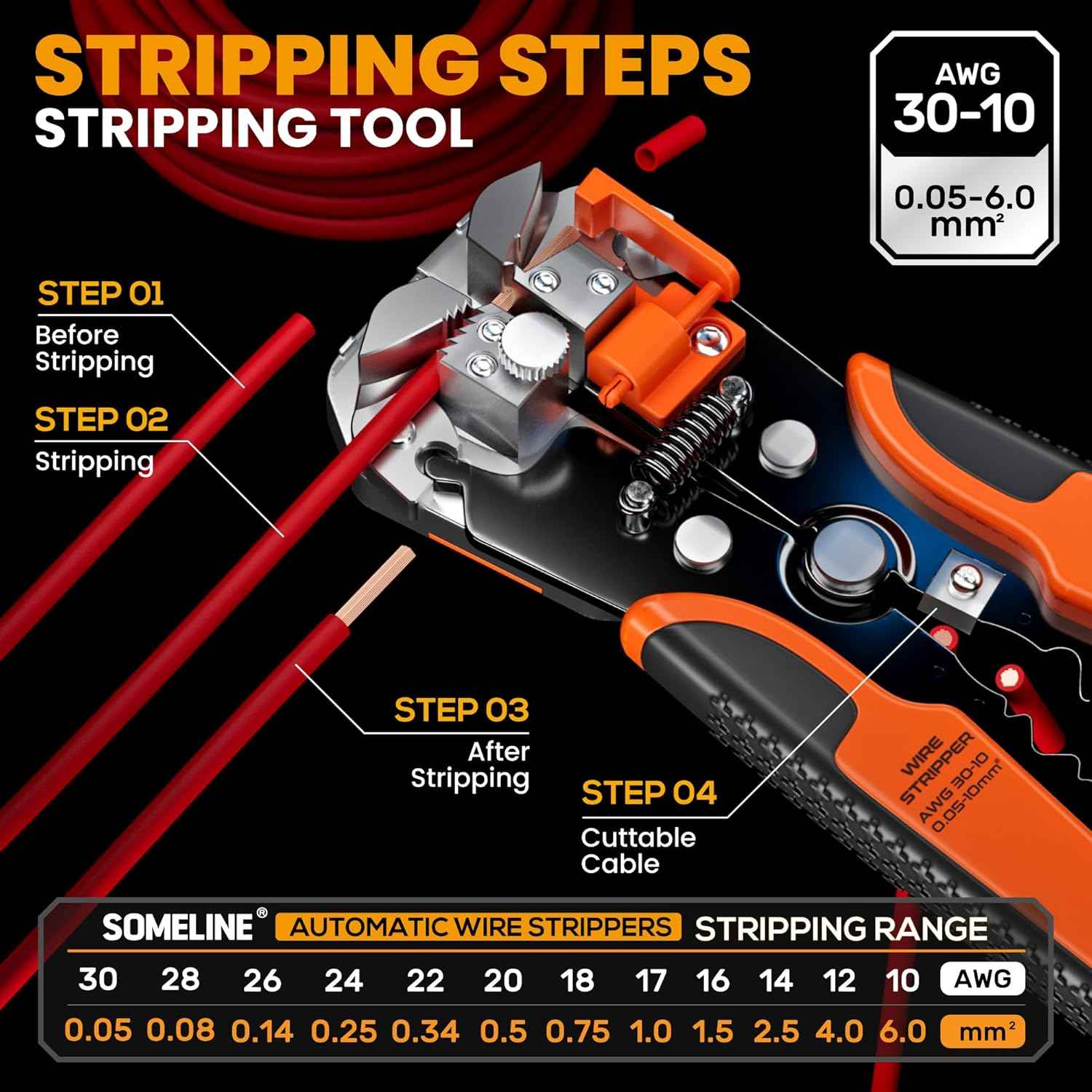 STRIPPING STEPS
STRIPPING TOOL

AWG
30-10
0.05-6.0 mm²

STEP 01
Before Stripping

STEP 02
Stripping

STEP 03
After Stripping

STEP 04
Cuttable Cable

WIRE STRIPPER
AWG 30-10
0.05-10mm²

SOMELINE® AUTOMATIC WIRE STRIPPERS STRIPPING RANGE

| 30 | 28 | 26 | 24 | 22 | 20 | 18 | 17 | 16 | 14 | 12 | 10 | AWG |
|---|---|---|---|---|---|---|---|---|---|---|---|---|
| 0.05 | 0.08 | 0.14 | 0.25 | 0.34 | 0.5 | 0.75 | 1.0 | 1.5 | 2.5 | 4.0 | 6.0 | mm² |