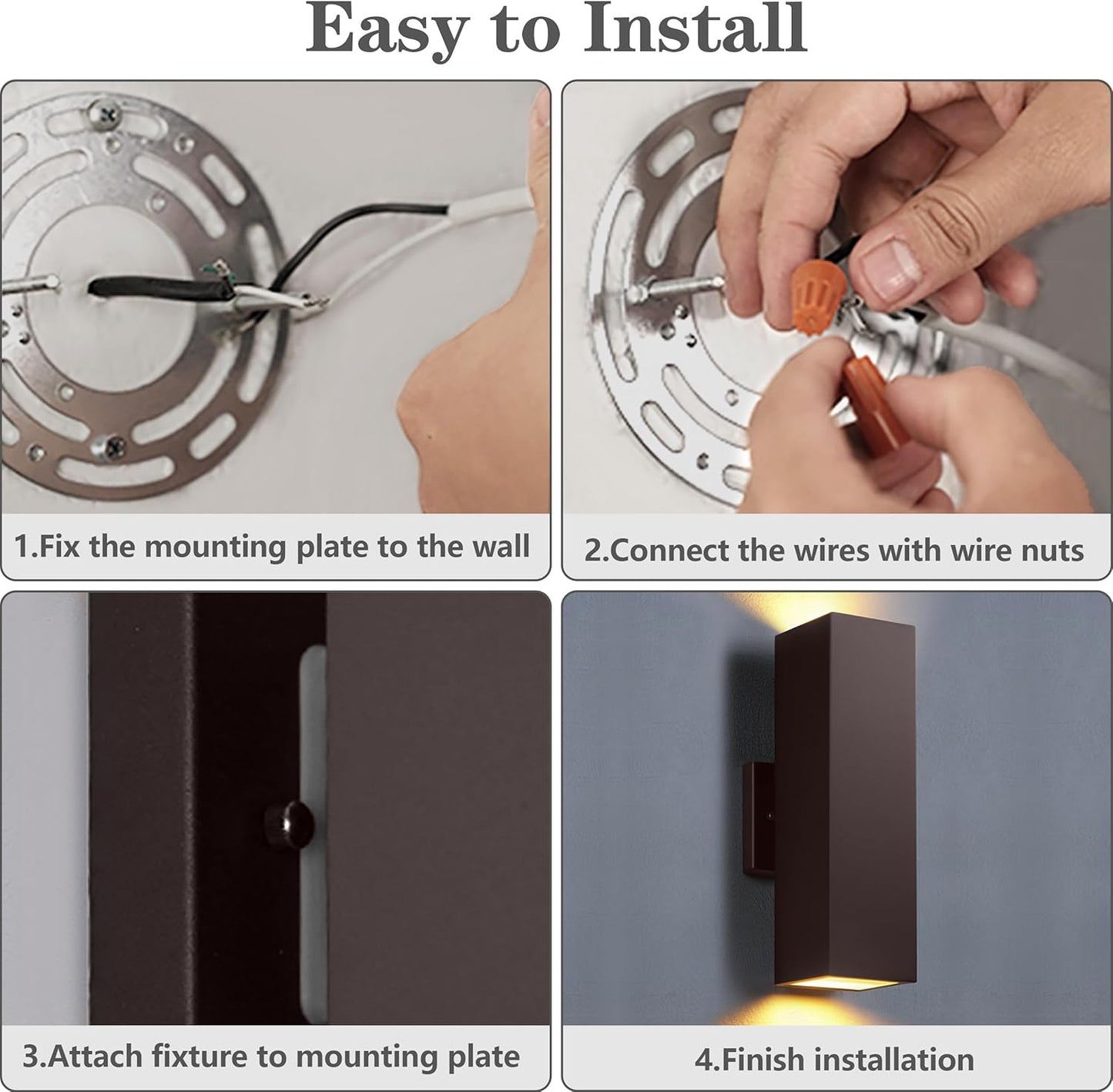 Easy to Install

1.Fix the mounting plate to the wall

2.Connect the wires with wire nuts

3.Attach fixture to mounting plate

4.Finish installation