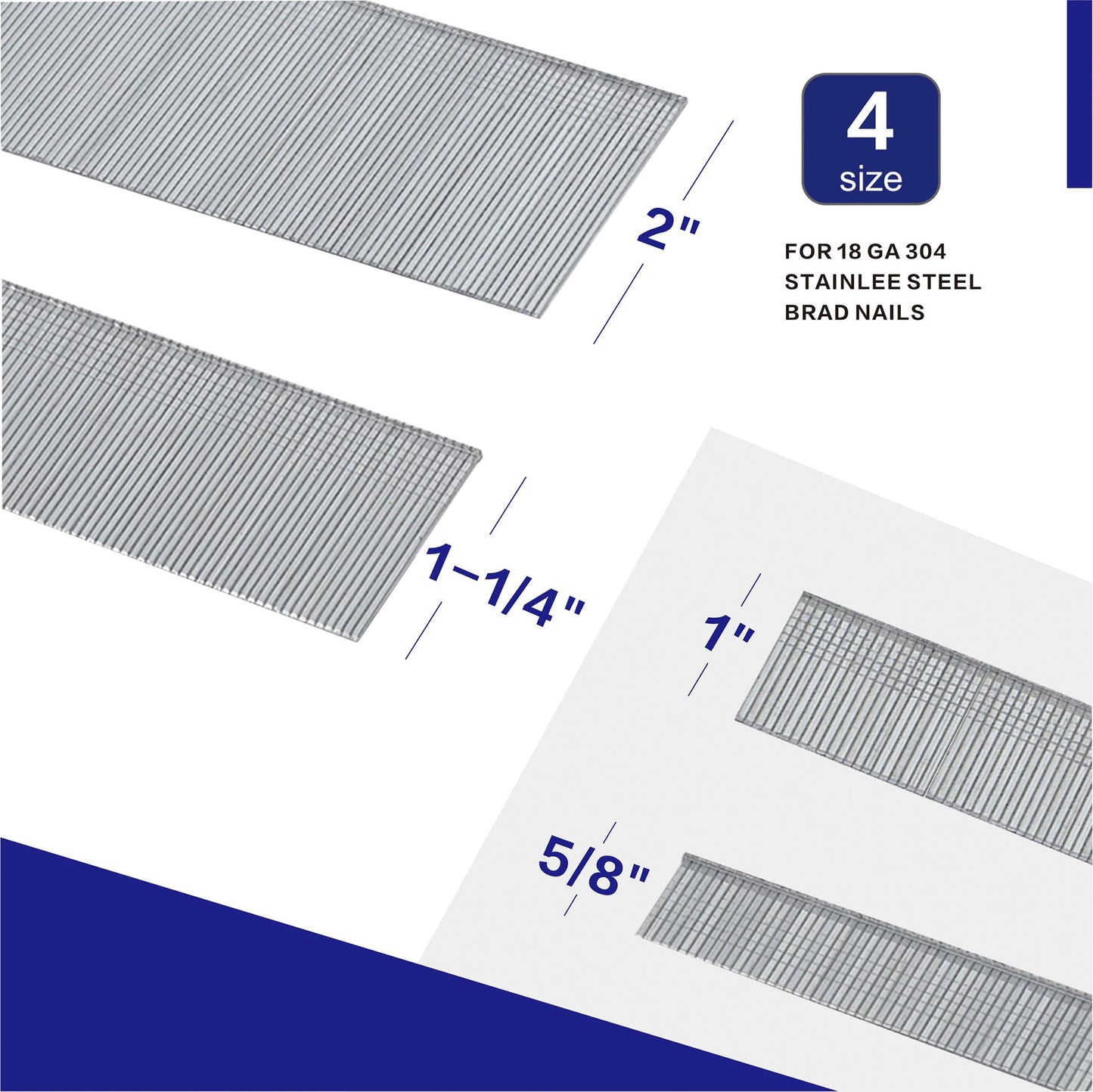 4
size

FOR 18 GA 304 STAINLEE STEEL BRAD NAILS

2"

1-1/4"

1"

5/8"