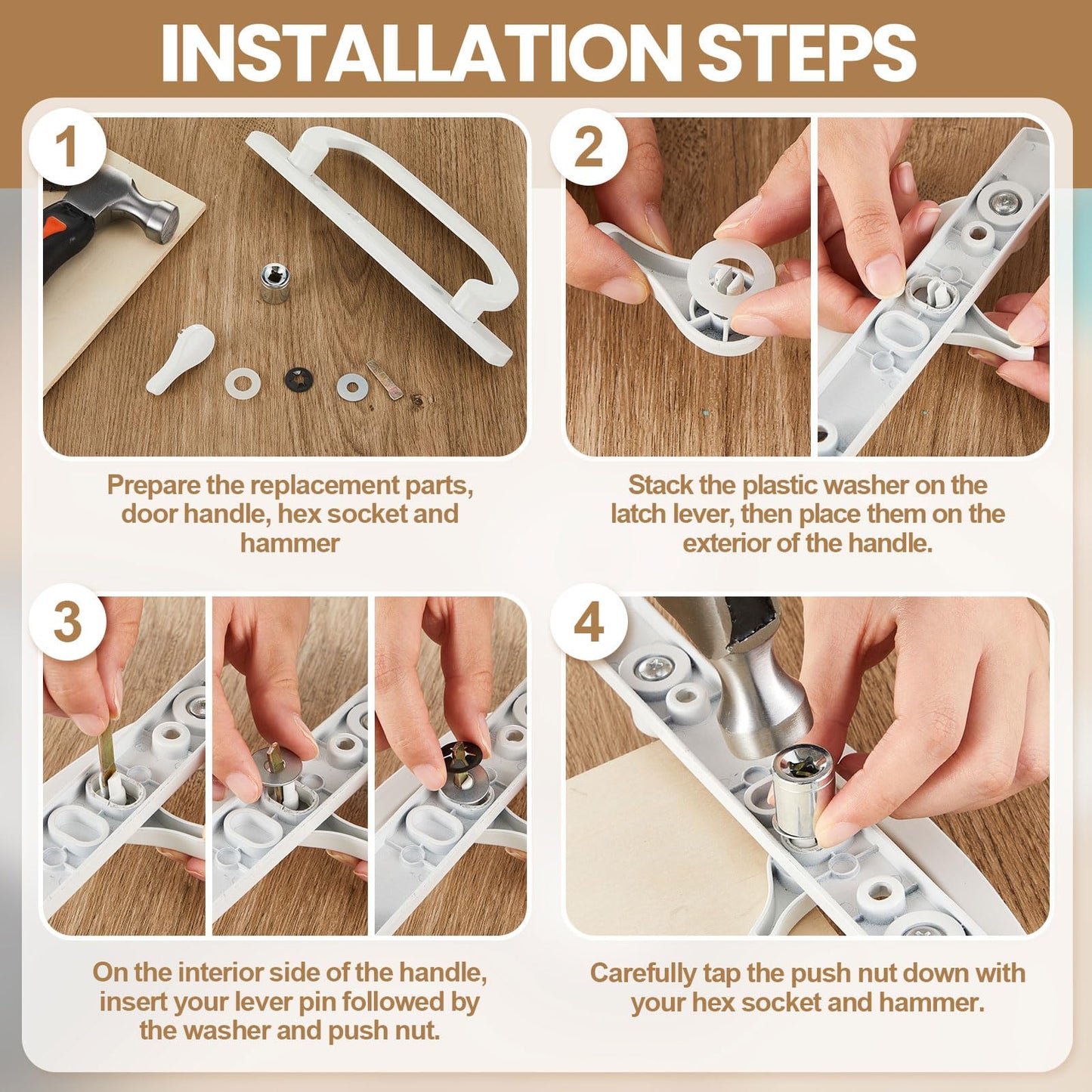 INSTALLATION STEPS

1

Prepare the replacement parts, door handle, hex socket and hammer

2

Stack the plastic washer on the latch lever, then place them on the exterior of the handle.

3

On the interior side of the handle, insert your lever pin followed by the washer and push nut.

4

Carefully tap the push nut down with your hex socket and hammer.