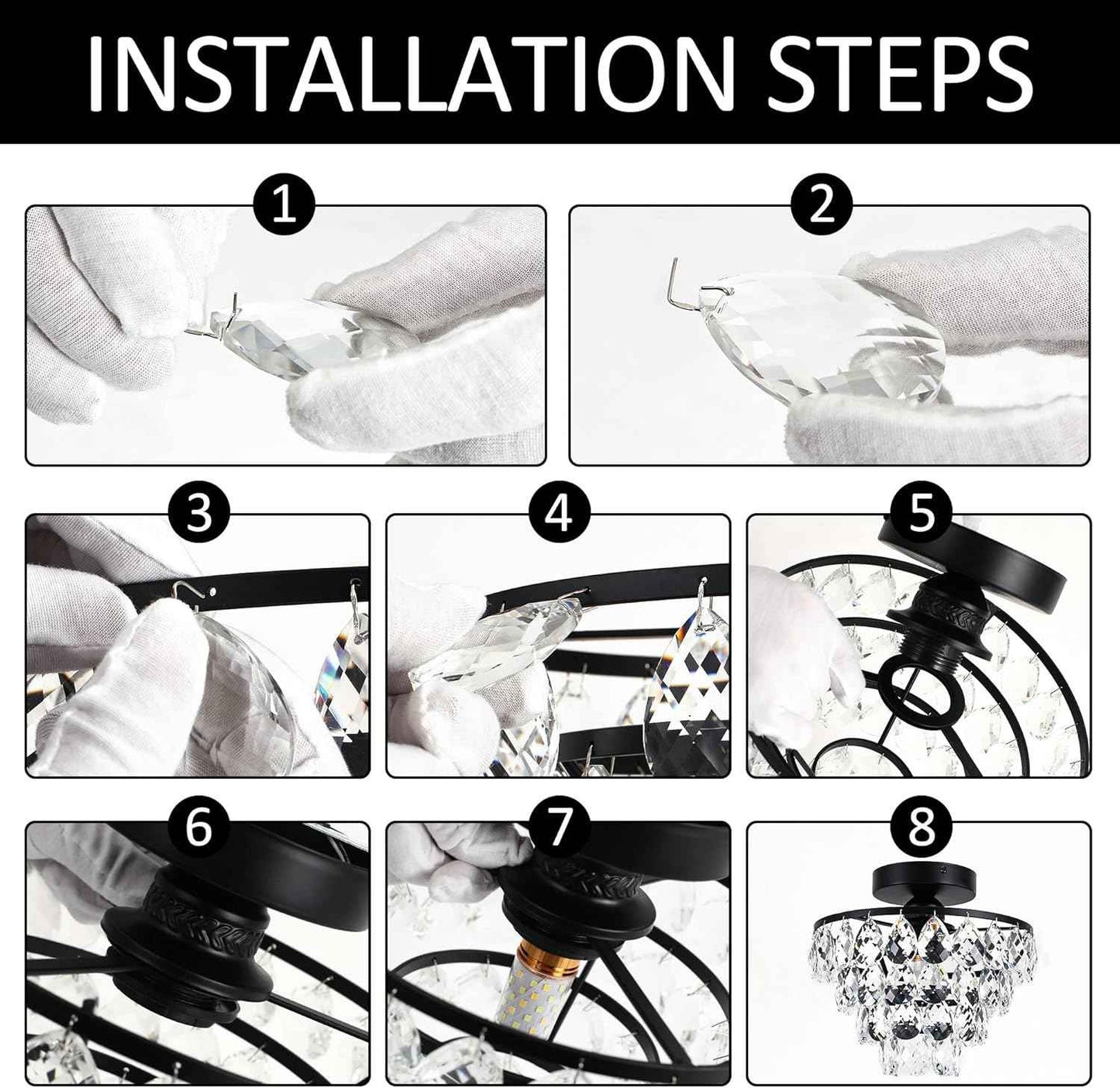 INSTALLATION STEPS

1

2

3

4

5

6

7

8