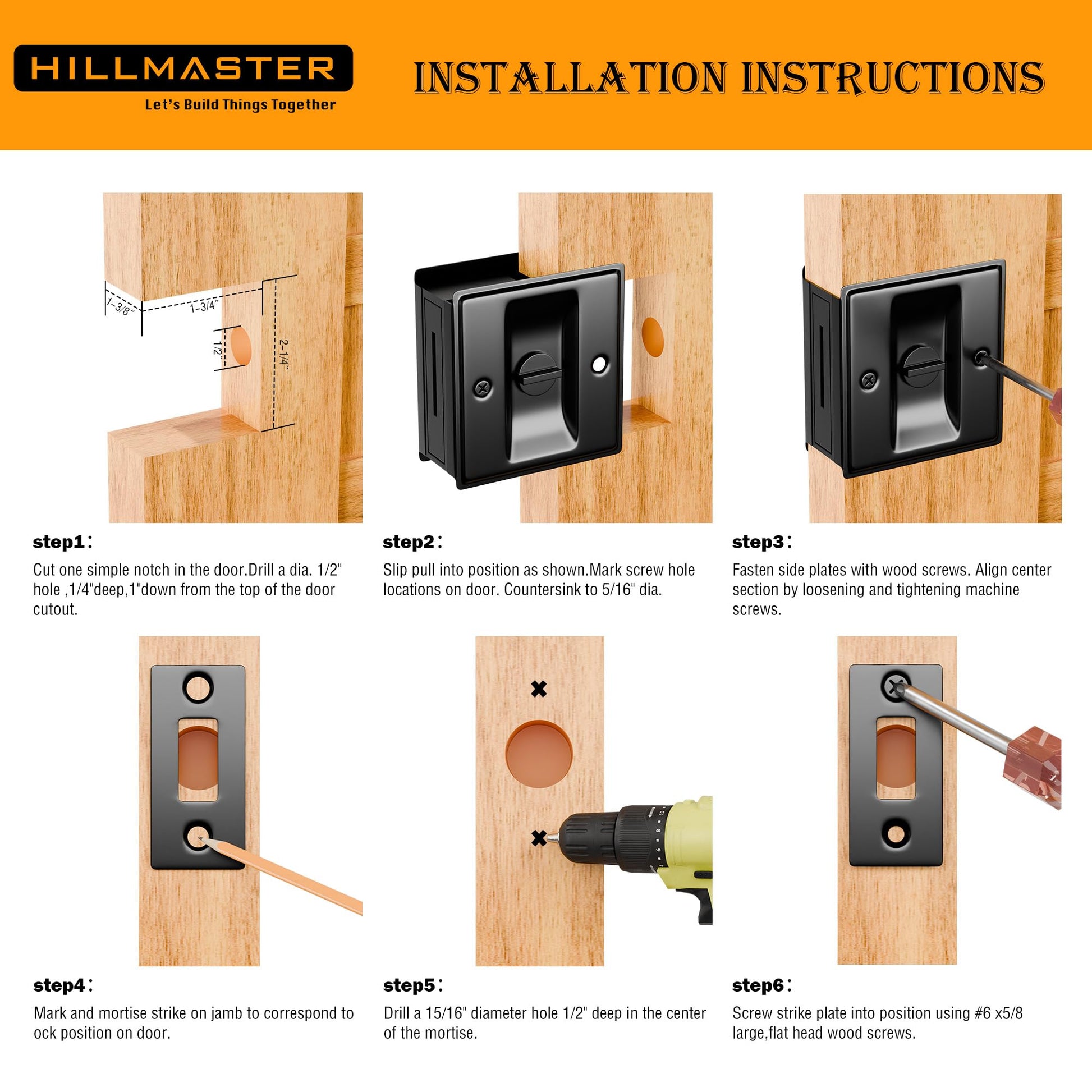 HILLMASTER
Let's Build Things Together

INSTALLATION INSTRUCTIONS

1-3/8"
1-3/4"
1/2"
2-1/4"

step1：
Cut one simple notch in the door.Drill a dia. 1/2" hole ,1/4"deep,1"down from the top of the door cutout.

step2：
Slip pull into position as shown.Mark screw hole locations on door. Countersink to 5/16" dia.

step3：
Fasten side plates with wood screws. Align center section by loosening and tightening machine screws.

step4：
Mark and mortise strike on jamb to correspond to ock position on door.

step5：
Drill a 15/16" diameter hole 1/2" deep in the center of the mortise.

step6：
Screw strike plate into position using #6 x5/8 large,flat head wood screws.