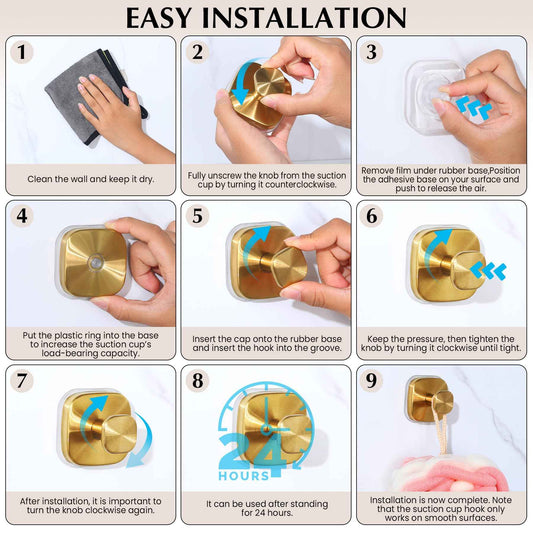 EASY INSTALLATION

1

Clean the wall and keep it dry.

2

Fully unscrew the knob from the suction cup by turning it counterclockwise.

3

Remove film under rubber base,Position the adhesive base on your surface and push to release the air.

4

Put the plastic ring into the base to increase the suction cup's load-bearing capacity.

5

Insert the cap onto the rubber base and insert the hook into the groove.

6

Keep the pressure, then tighten the knob by turning it clockwise until tight.

7

After installation, it is important to turn the knob clockwise again.

8

24 HOURS

It can be used after standing for 24 hours.

9

Installation is now complete. Note that the suction cup hook only works on smooth surfaces.