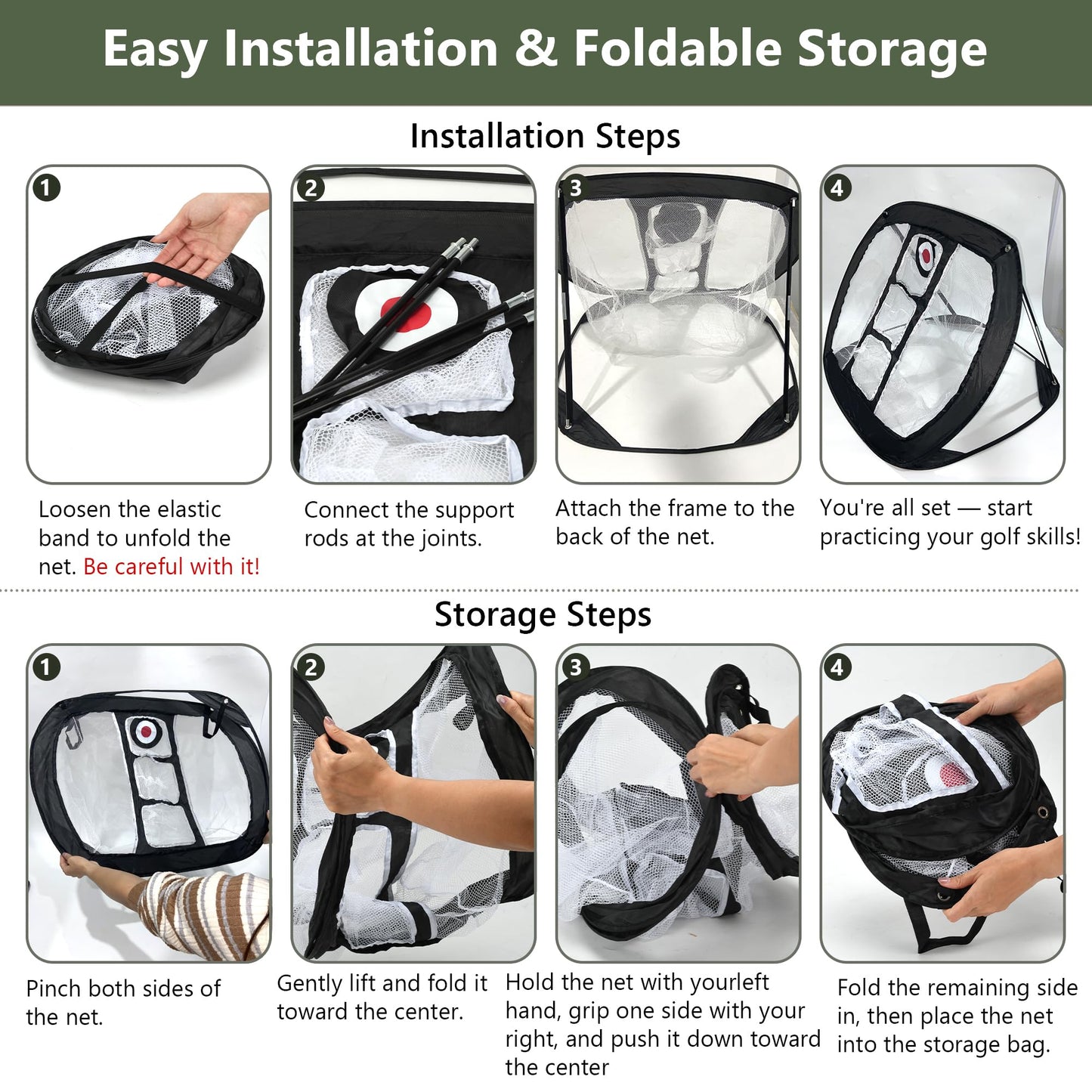 Easy Installation & Foldable Storage

Installation Steps

1

Loosen the elastic band to unfold the net. Be careful with it!

2

Connect the support rods at the joints.

3

Attach the frame to the back of the net.

4

You're all set — start practicing your golf skills!

Storage Steps

1

Pinch both sides of the net.

2

Gently lift and fold it toward the center.

3

Hold the net with yourleft hand, grip one side with your right, and push it down toward the center

4

Fold the remaining side in, then place the net into the storage bag.