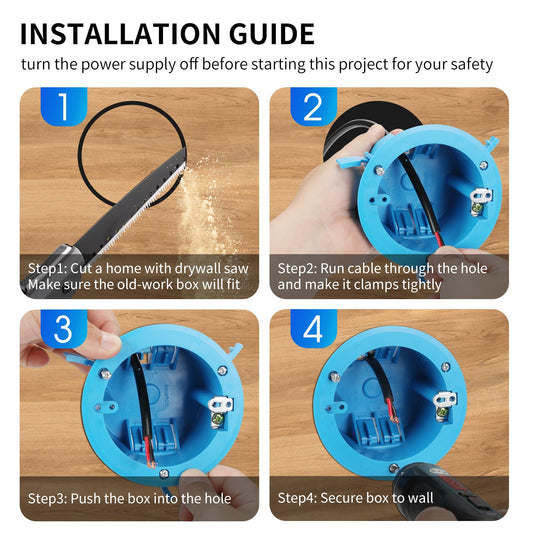 INSTALLATION GUIDE
turn the power supply off before starting this project for your safety

1

Step1: Cut a home with drywall saw Make sure the old-work box will fit

2

Step2: Run cable through the hole and make it clamps tightly

3

Step3: Push the box into the hole

4

Step4: Secure box to wall