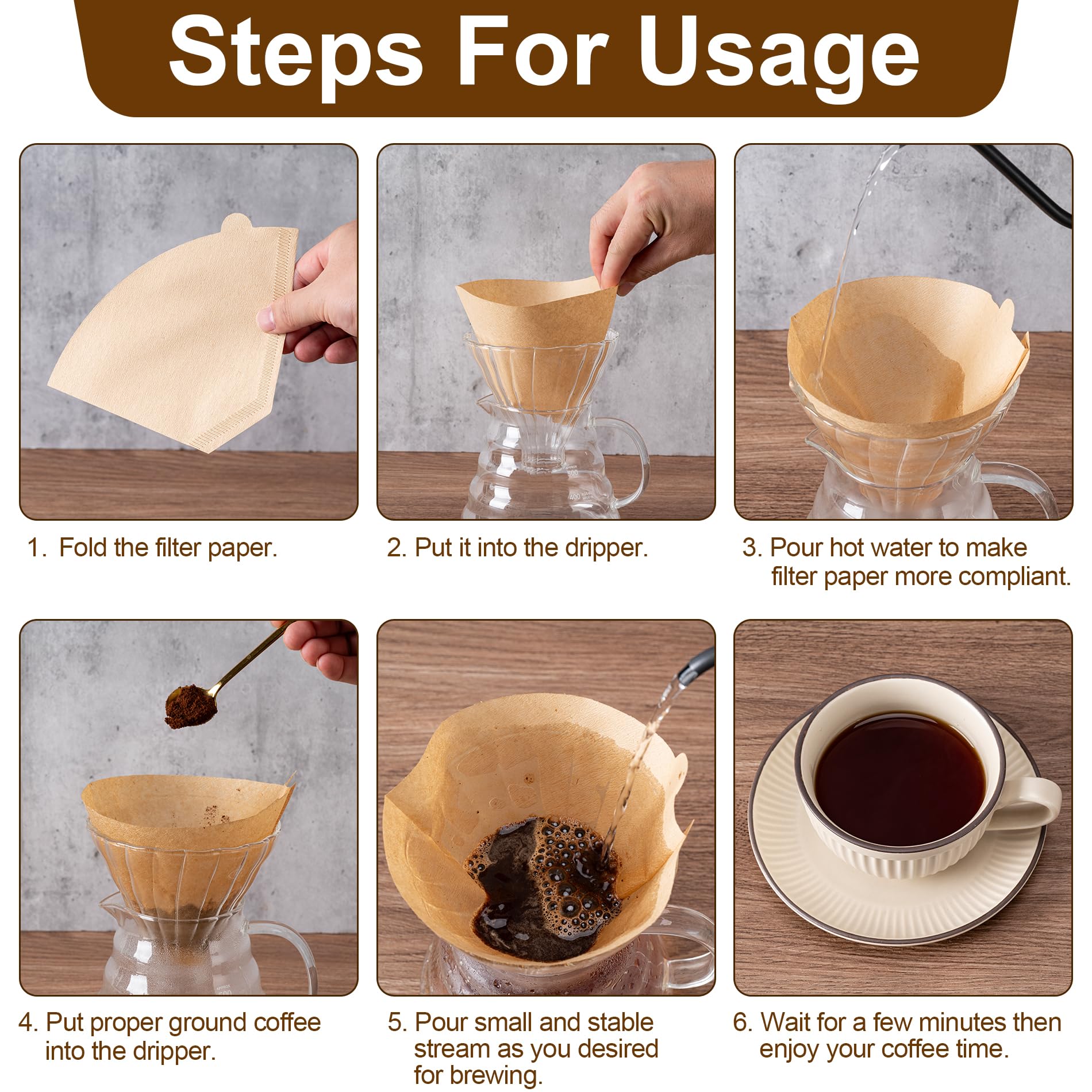 Steps For Usage

1. Fold the filter paper.

2. Put it into the dripper.

3. Pour hot water to make filter paper more compliant.

4. Put proper ground coffee into the dripper.

5. Pour small and stable stream as you desired for brewing.

6. Wait for a few minutes then enjoy your coffee time.