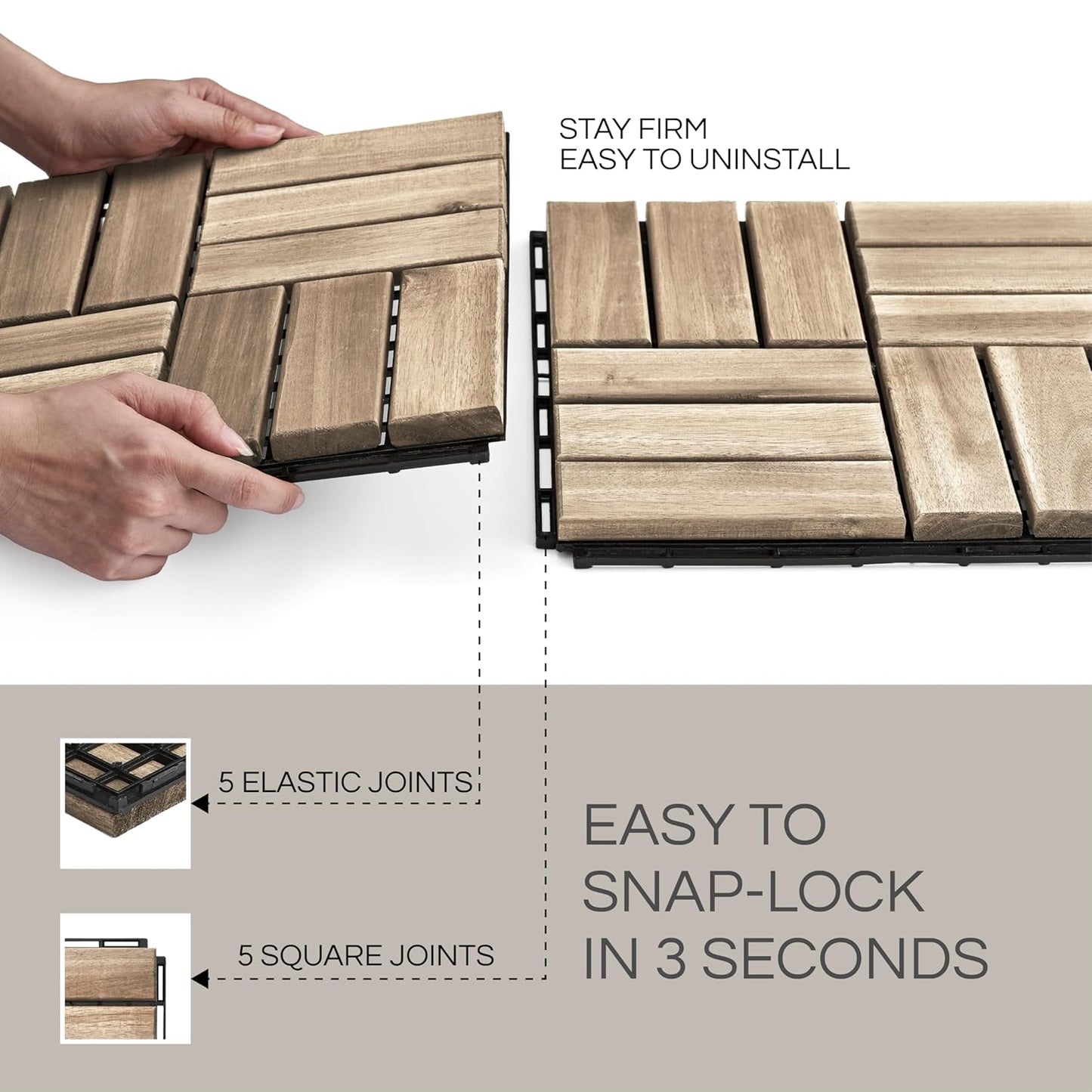 STAY FIRM
EASY TO UNINSTALL

5 ELASTIC JOINTS

5 SQUARE JOINTS

EASY TO SNAP-LOCK IN 3 SECONDS