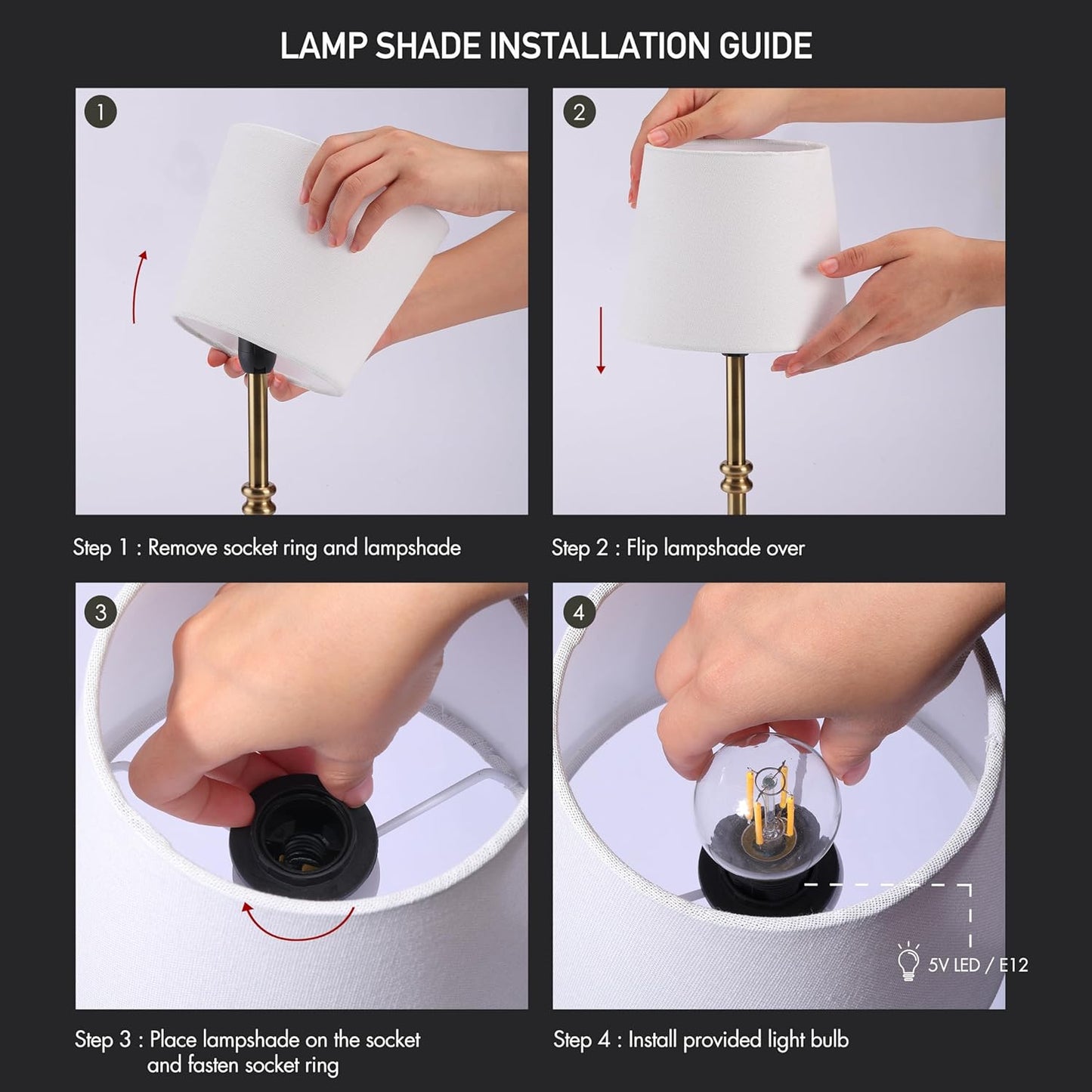 LAMP SHADE INSTALLATION GUIDE

1

Step 1 : Remove socket ring and lampshade

2

Step 2 : Flip lampshade over

3

Step 3 : Place lampshade on the socket and fasten socket ring

4

5V LED / E12

Step 4 : Install provided light bulb