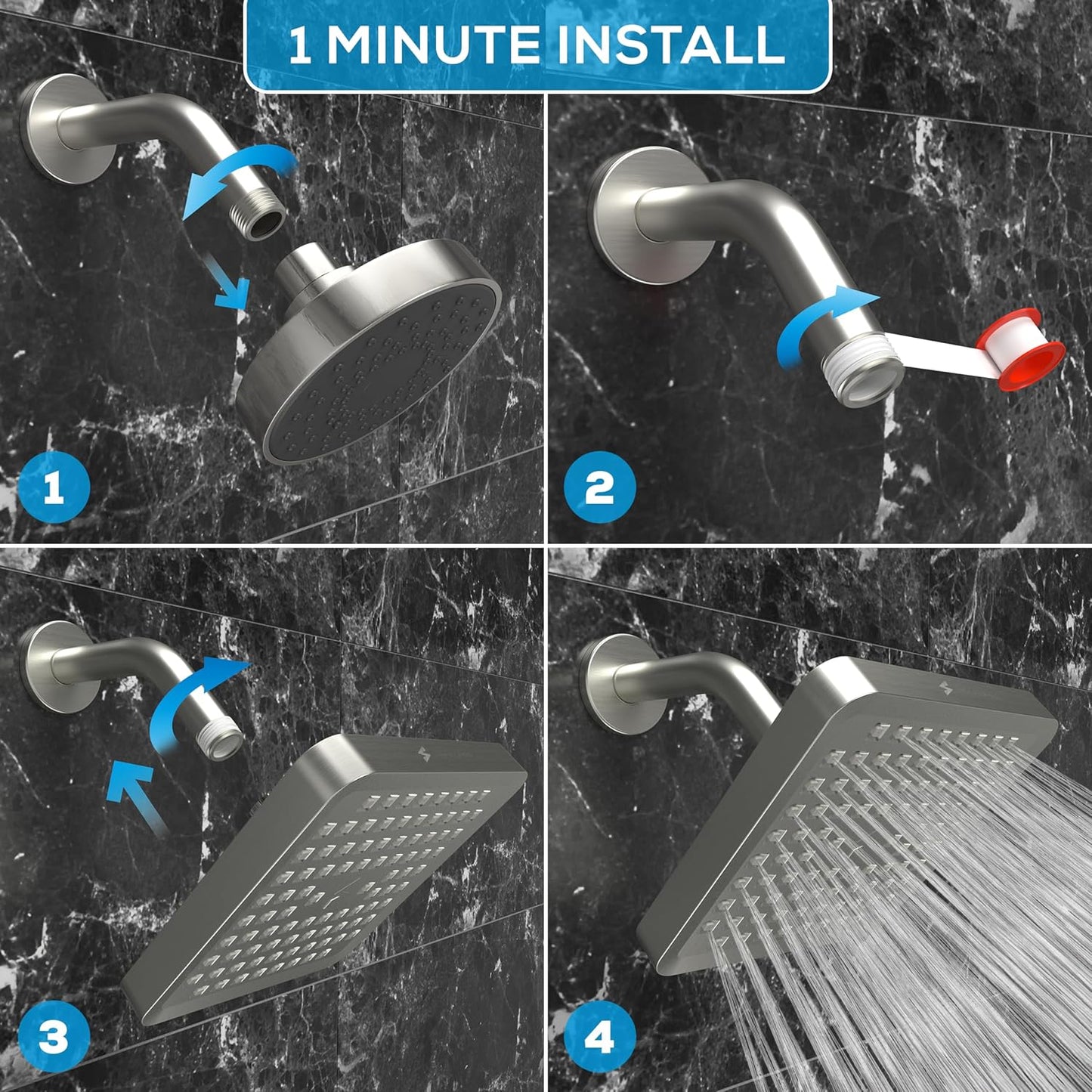 1 MINUTE INSTALL

1

2

3

4